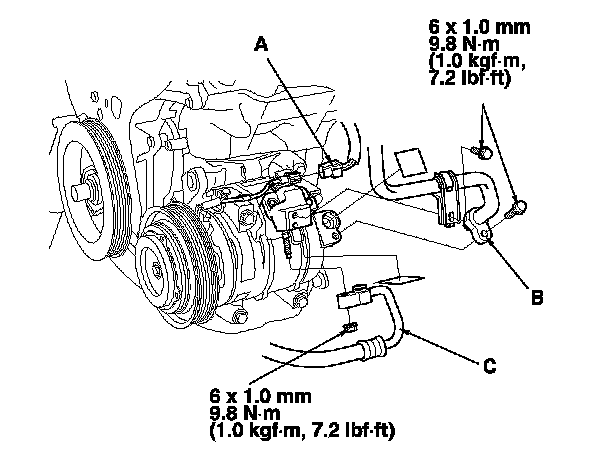 A

6 x 1.0 mm
9.8 N·m
(1.0 kgf·m,
7.2 lbf·ft)

B

C

6 x 1.0 mm
9.8 N·m
(1.0 kgf·m, 7.2 lbf·ft)