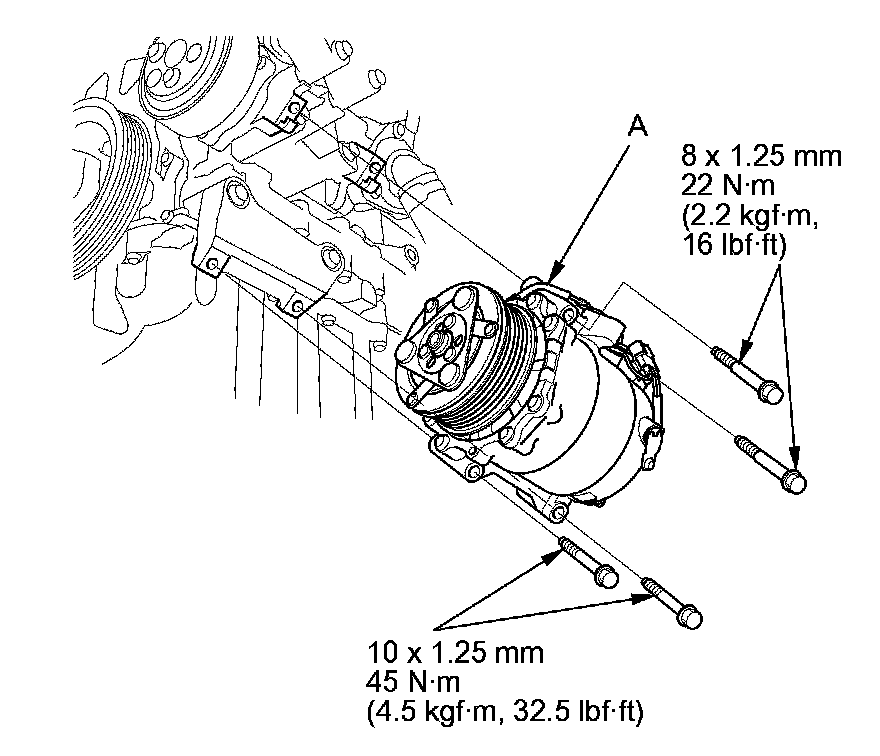 A

8 x 1.25 mm
22 N·m
(2.2 kgf·m,
16 lbf·ft)

10 x 1.25 mm
45 N·m
(4.5 kgf·m, 32.5 lbf·ft)