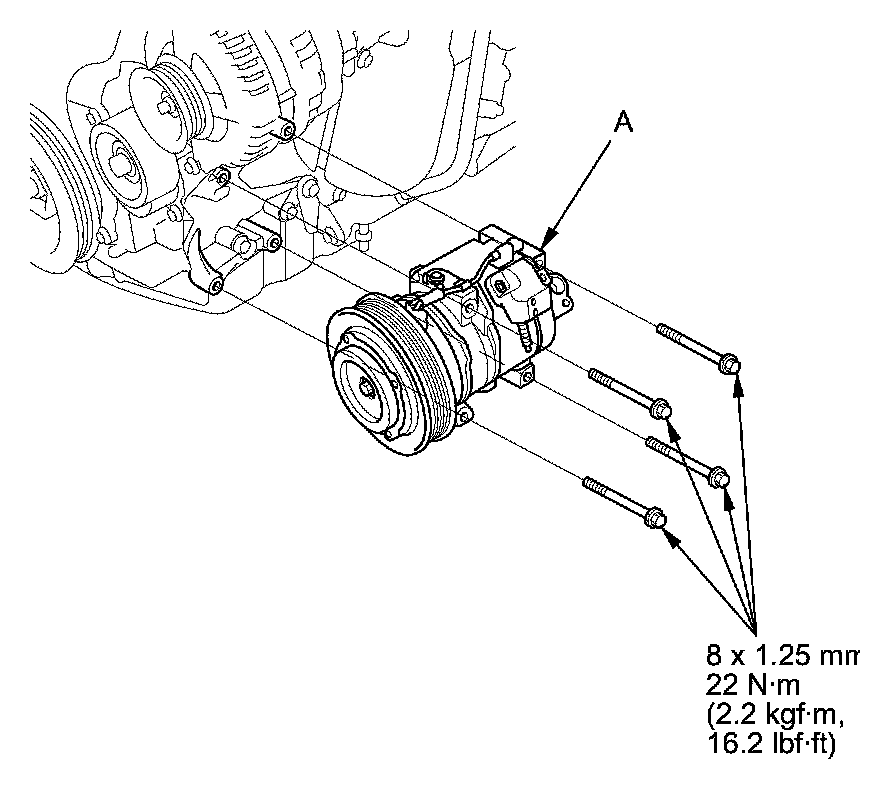 A

8 x 1.25 mm
22 N·m
(2.2 kgf·m,
16.2 lbf·ft)