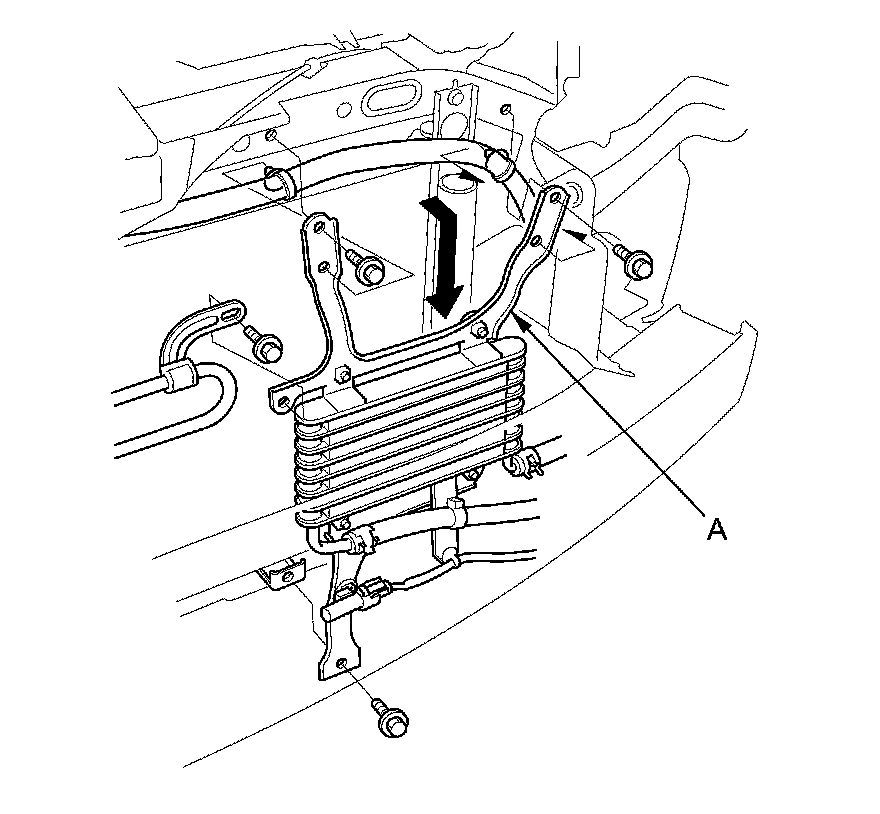 A