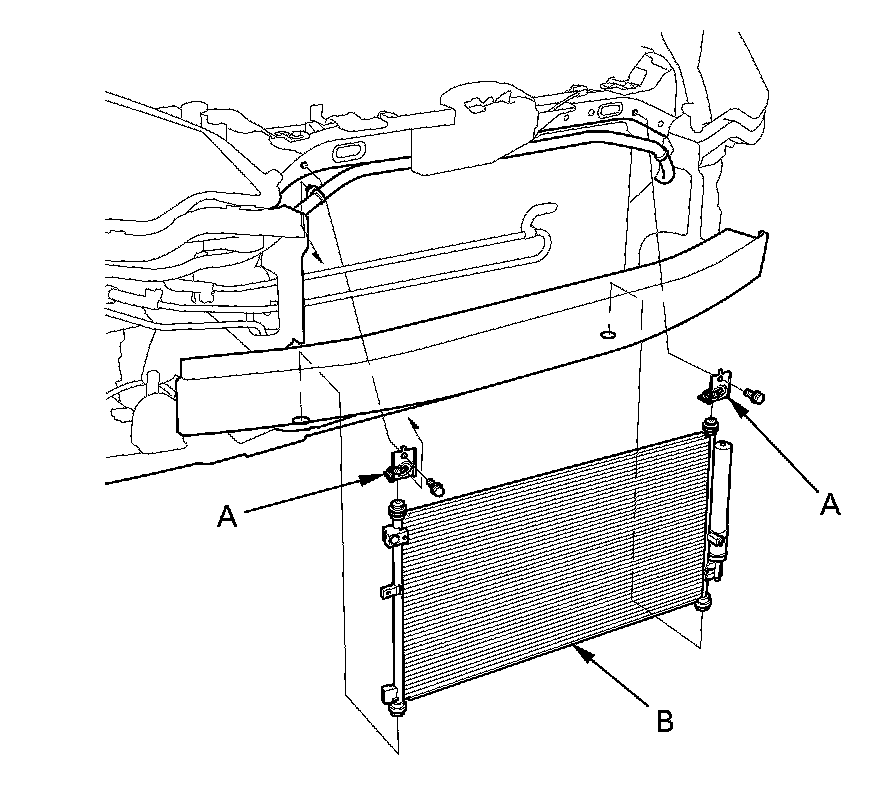 A

A

B