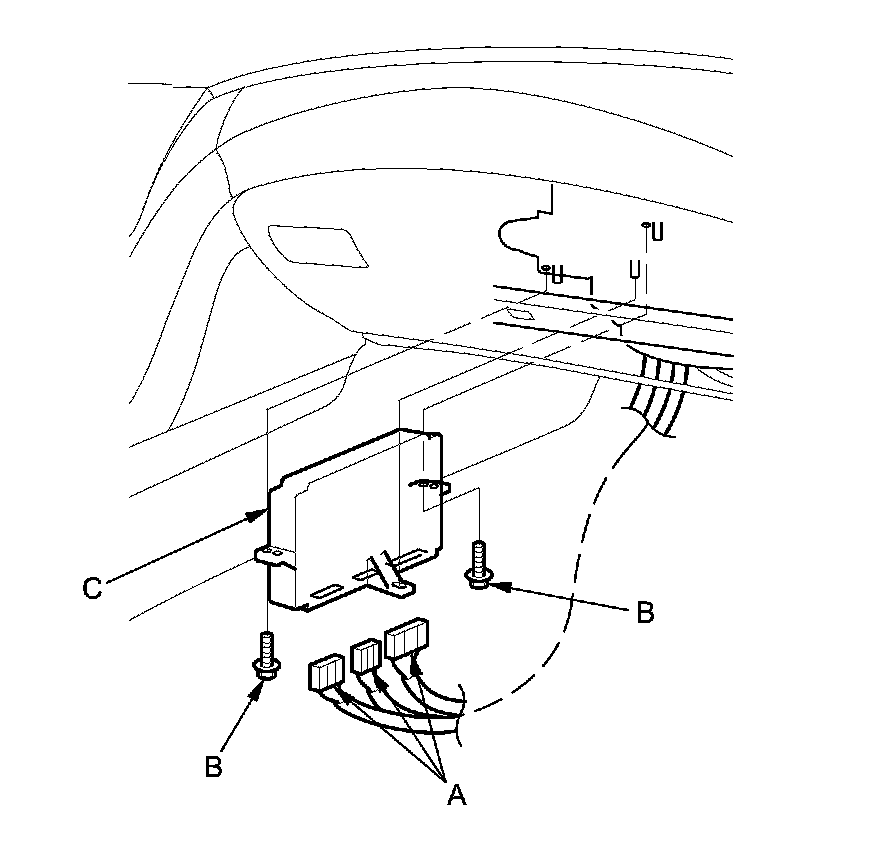 C
B
B
A