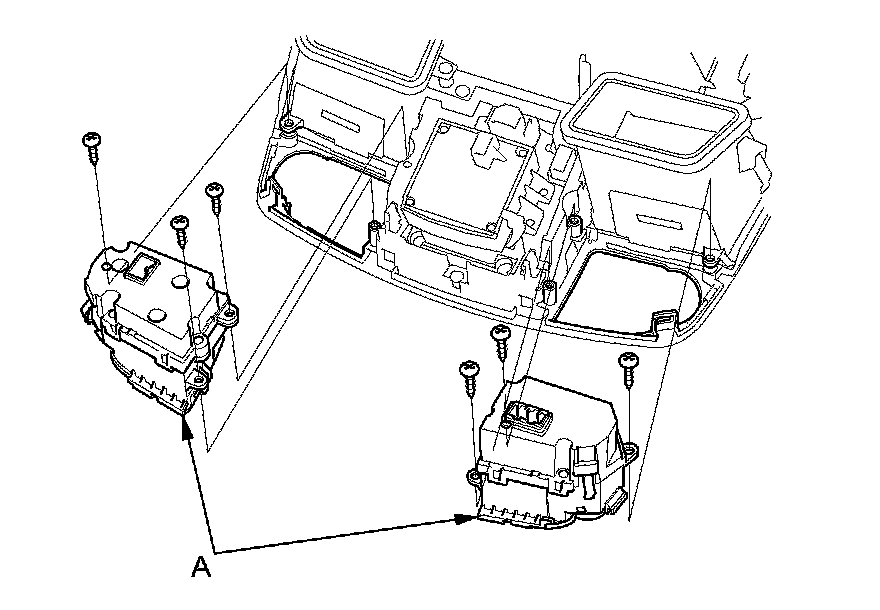 A