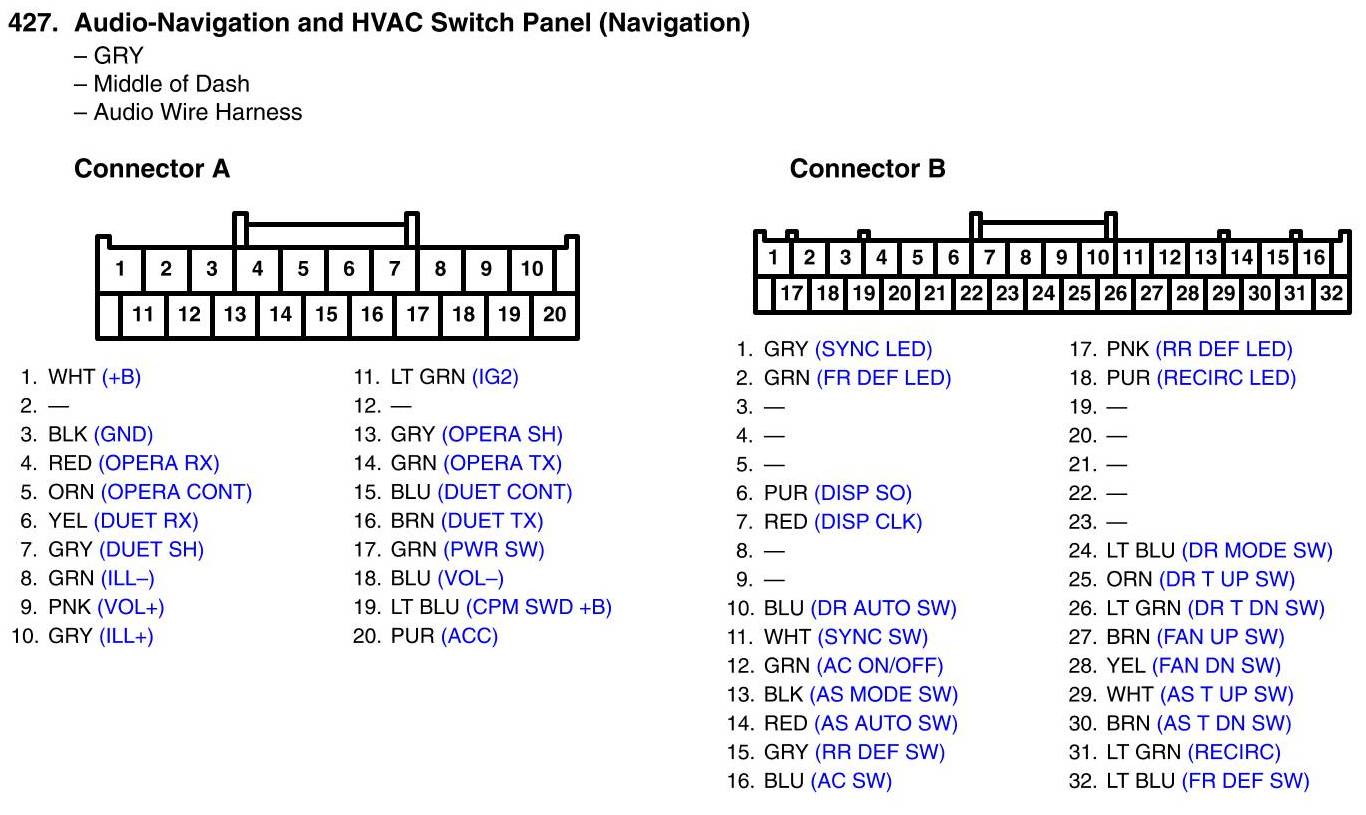 427. Audio-Navigation and HVAC Switch Panel (Navigation)
– GRY
– Middle of Dash
– Audio Wire Harness

Connector A

1 2 3 4 5 6 7 8 9 10
11 12 13 14 15 16 17 18 19 20

1. WHT (+B)
2. —
3. BLK (GND)
4. RED (OPERA RX)
5. ORN (OPERA CONT)
6. YEL (DUET RX)
7. GRY (DUET SH)
8. GRN (ILL–)
9. PNK (VOL+)
10. GRY (ILL+)

11. LT GRN (IG2)
12. —
13. GRY (OPERA SH)
14. GRN (OPERA TX)
15. BLU (DUET CONT)
16. BRN (DUET TX)
17. GRN (PWR SW)
18. BLU (VOL–)
19. LT BLU (CPM SWD +B)
20. PUR (ACC)

Connector B

1 2 3 4 5 6 7 8 9 10 11 12 13 14 15 16
17 18 19 20 21 22 23 24 25 26 27 28 29 30 31 32

1. GRY (SYNC LED)
2. GRN (FR DEF LED)
3. —
4. —
5. —
6. PUR (DISP SO)
7. RED (DISP CLK)
8. —
9. —
10. BLU (DR AUTO SW)
11. WHT (SYNC SW)
12. GRN (AC ON/OFF)
13. BLK (AS MODE SW)
14. RED (AS AUTO SW)
15. GRY (RR DEF SW)
16. BLU (AC SW)

17. PNK (RR DEF LED)
18. PUR (RECIRC LED)
19. —
20. —
21. —
22. —
23. —
24. LT BLU (DR MODE SW)
25. ORN (DR T UP SW)
26. LT GRN (DR T DN SW)
27. BRN (FAN UP SW)
28. YEL (FAN DN SW)
29. WHT (AS T UP SW)
30. BRN (AS T DN SW)
31. LT GRN (RECIRC)
32. LT BLU (FR DEF SW)