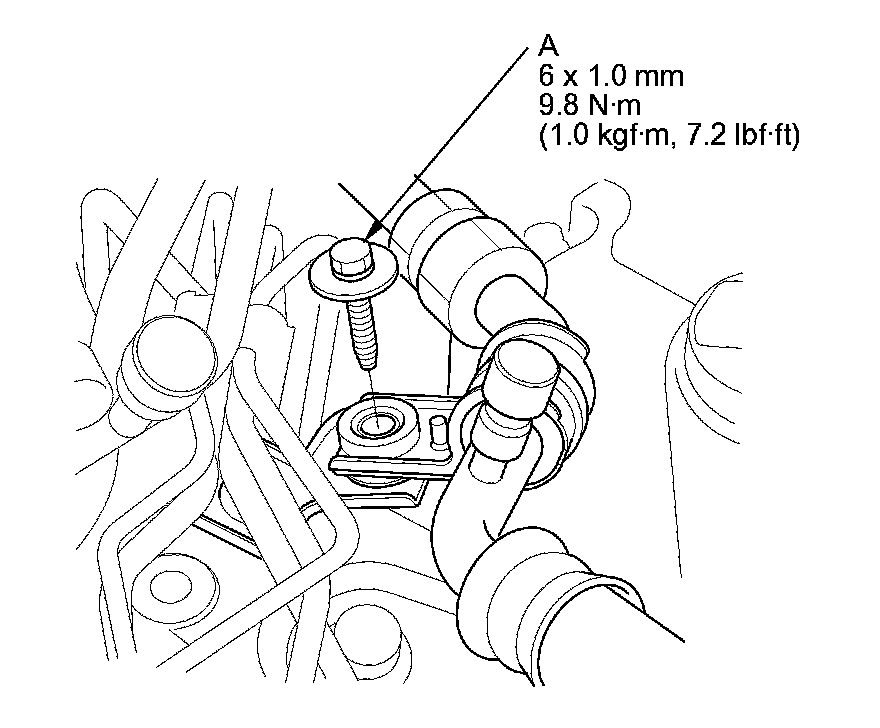 A
6 x 1.0 mm
9.8 N·m
(1.0 kgf·m, 7.2 lbf·ft)