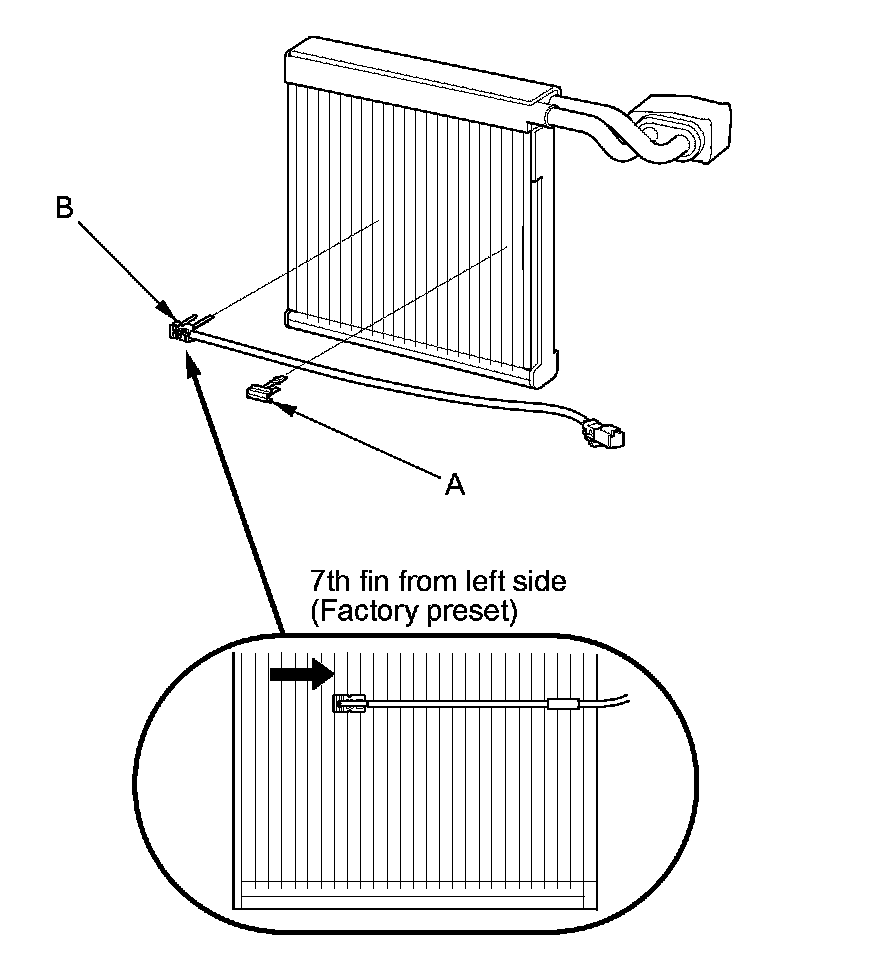 B

A

7th fin from left side
(Factory preset)