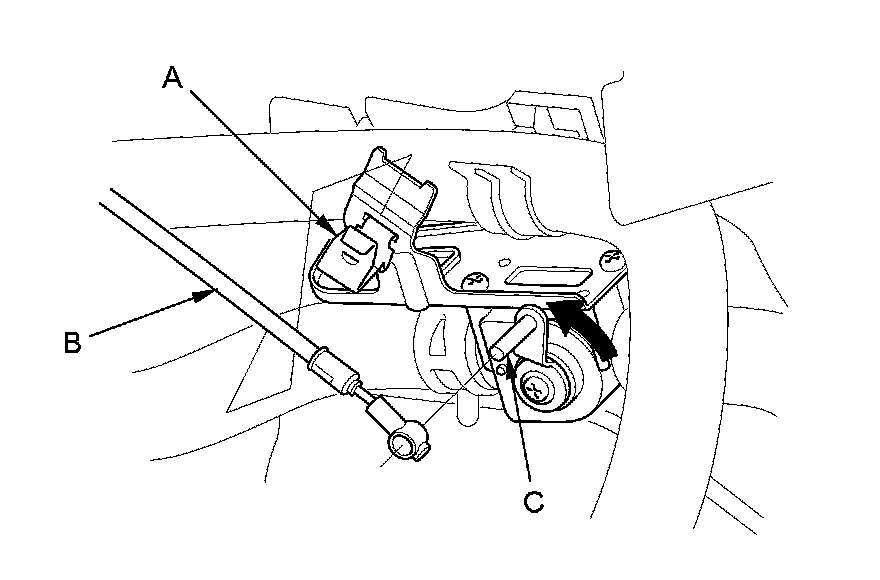 A

B

C