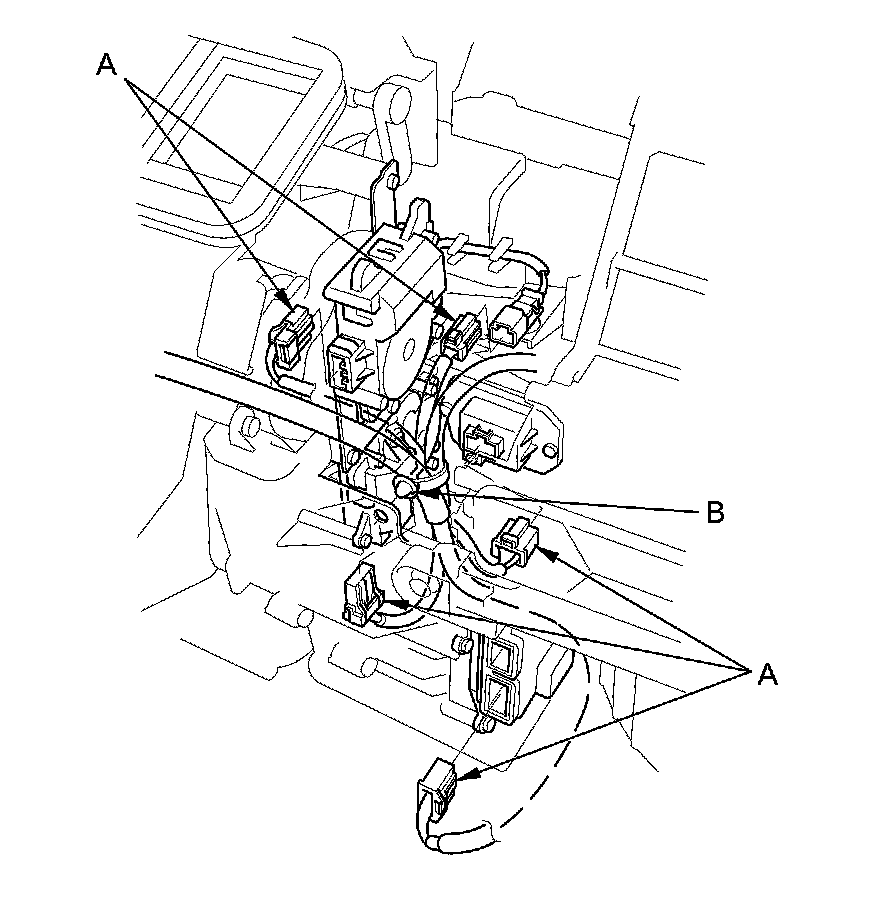 A

B

A