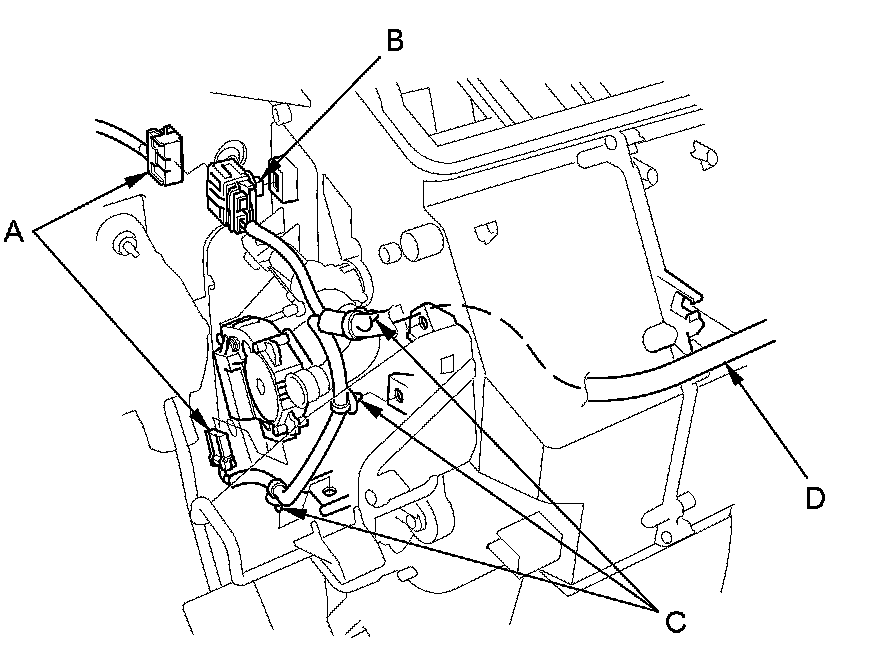 B
A
D
C