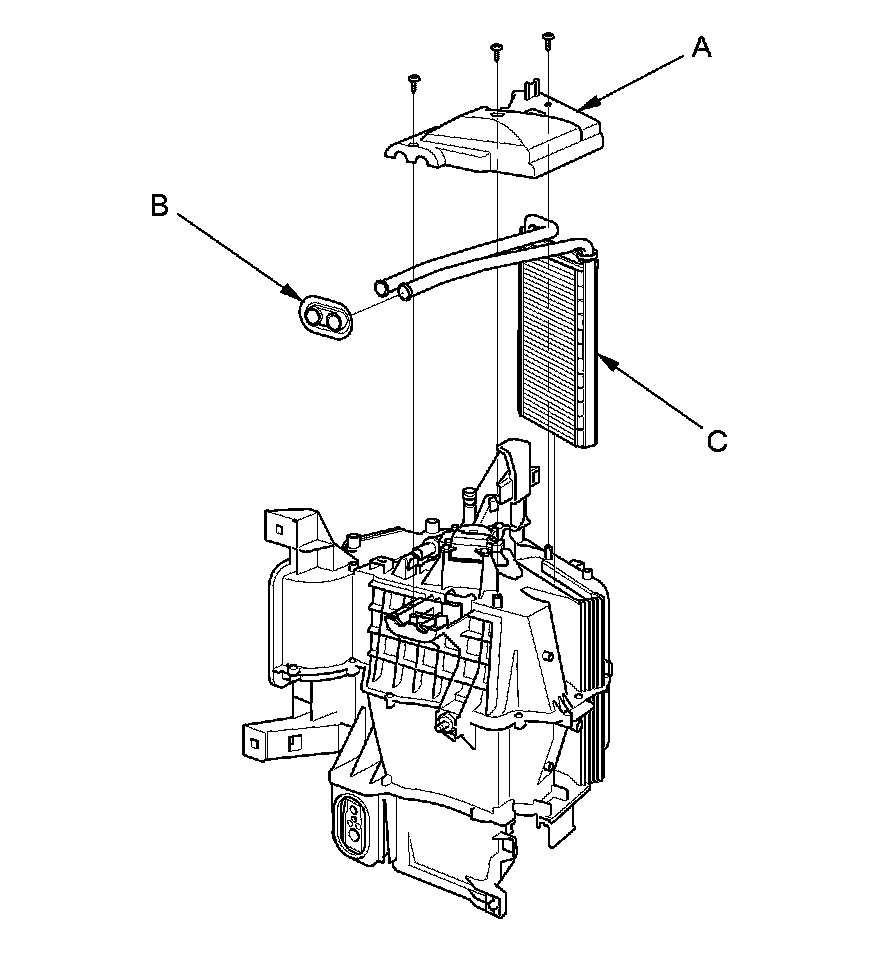 A
B
C