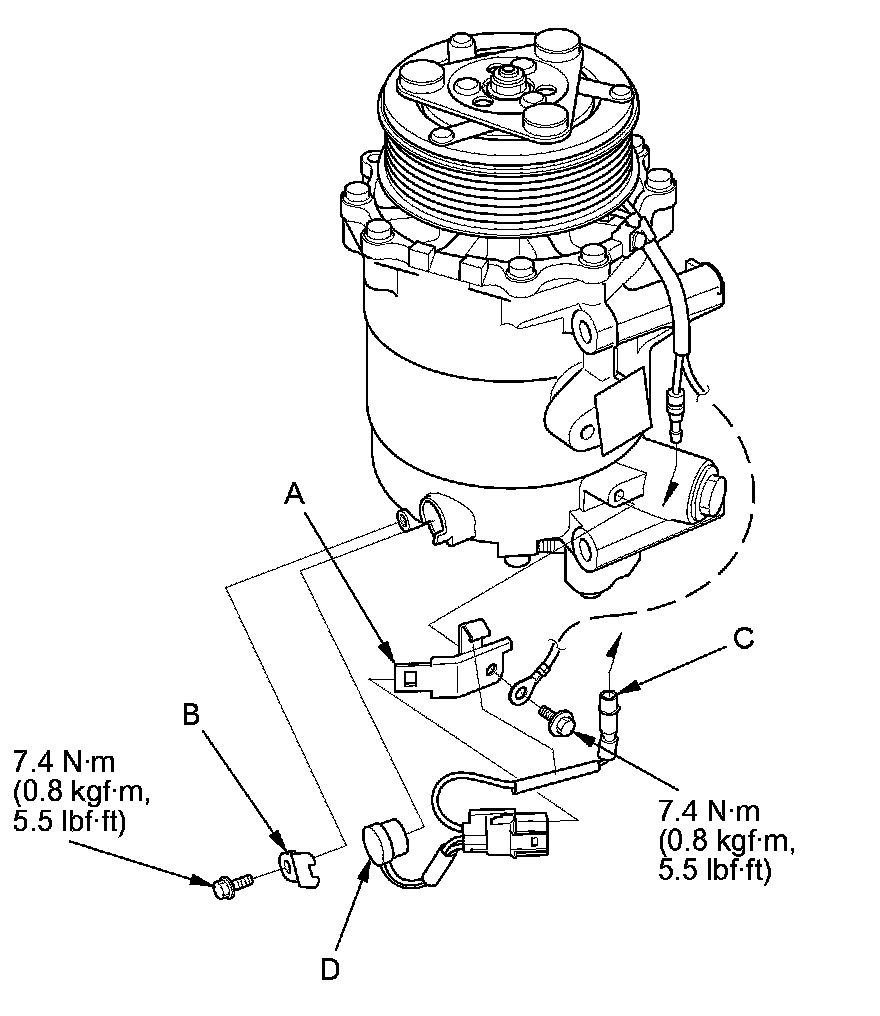 A

C

B

7.4 N·m
(0.8 kgf·m,
5.5 lbf·ft)

7.4 N·m
(0.8 kgf·m,
5.5 lbf·ft)

D