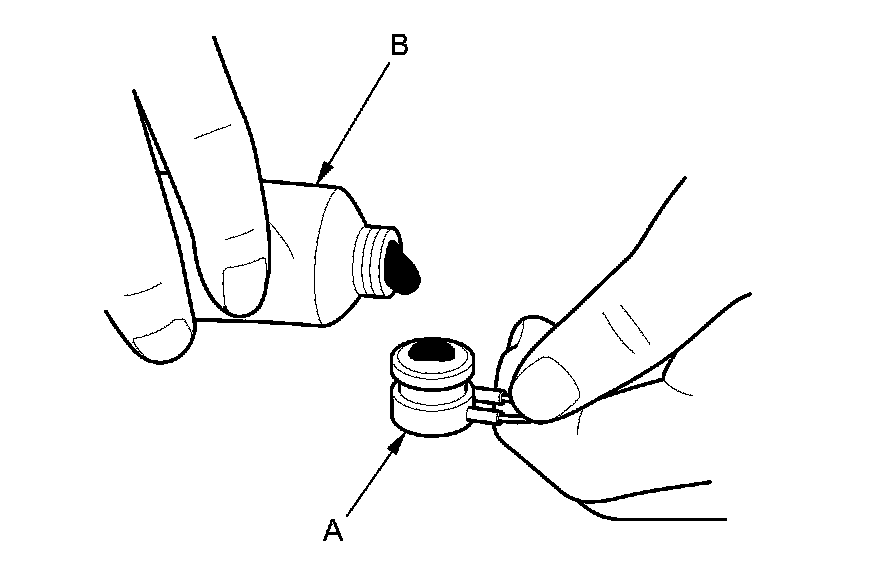 B

A