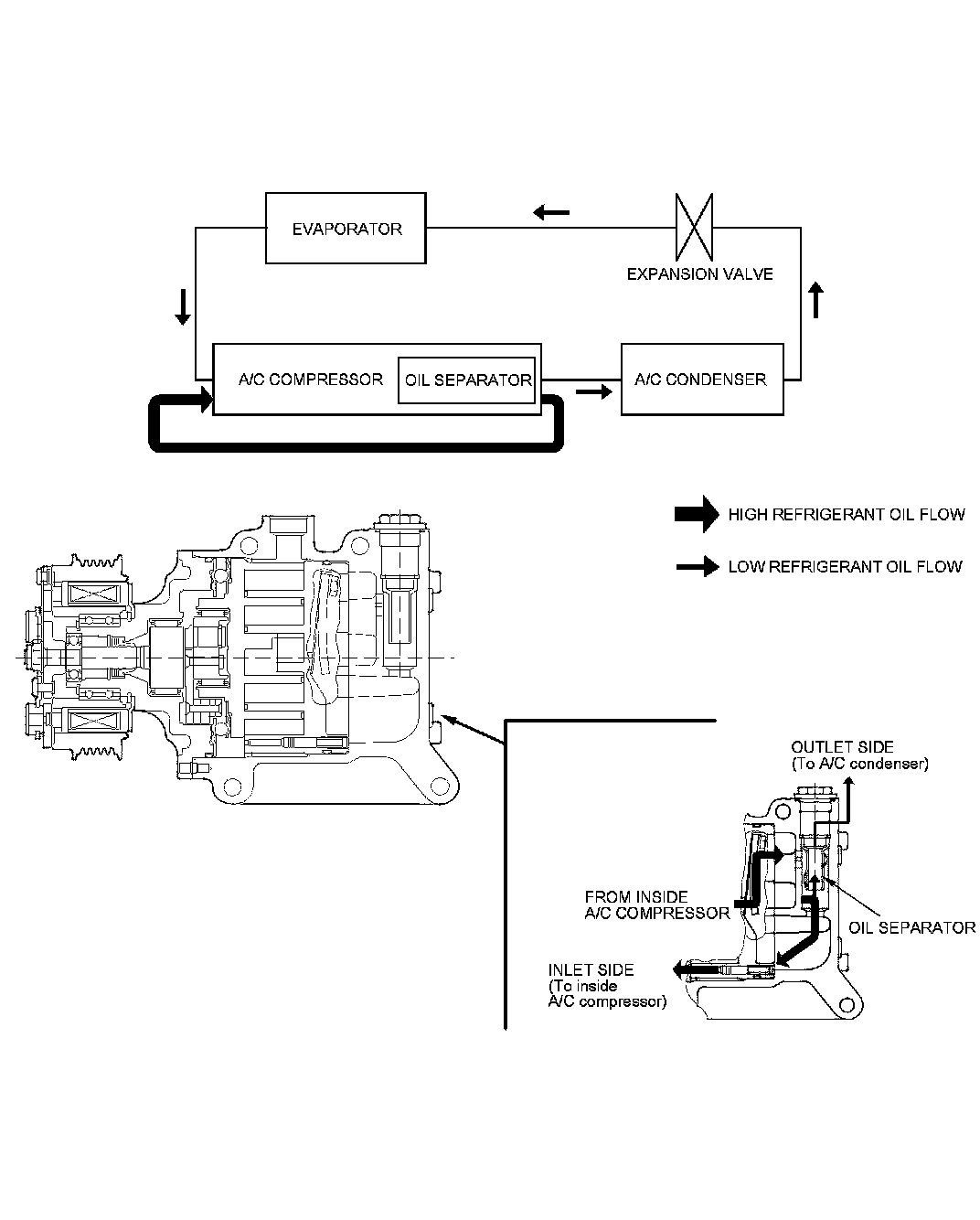 EVAPORATOR

EXPANSION VALVE

A/C COMPRESSOR

OIL SEPARATOR

A/C CONDENSER

HIGH REFRIGERANT OIL FLOW

LOW REFRIGERANT OIL FLOW

OUTLET SIDE
(To A/C condenser)

FROM INSIDE
A/C COMPRESSOR

OIL SEPARATOR

INLET SIDE
(To inside
A/C compressor)