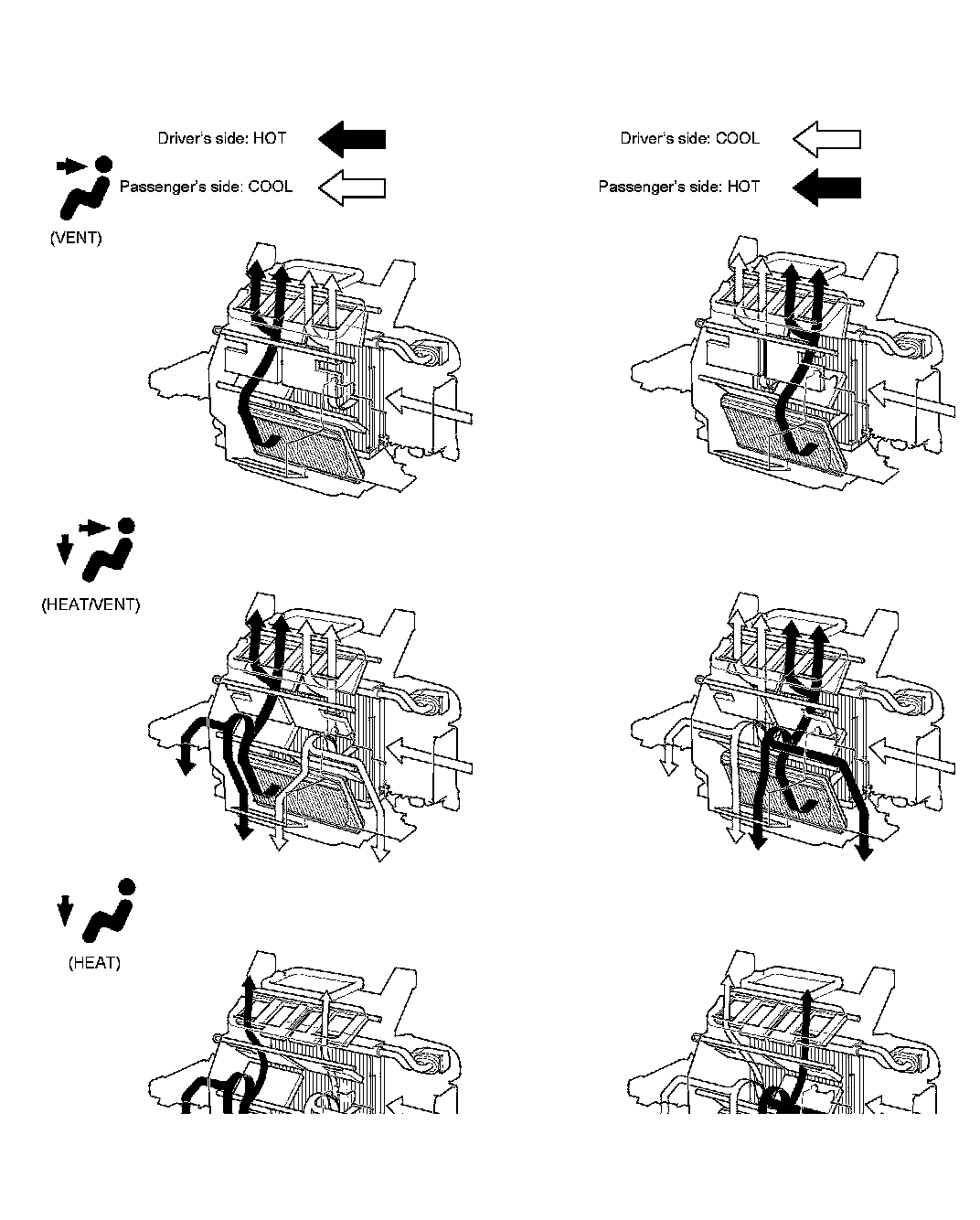 Driver's side: HOT

Passenger's side: COOL

Driver's side: COOL

Passenger's side: HOT

(VENT)

(HEAT/VENT)

(HEAT)