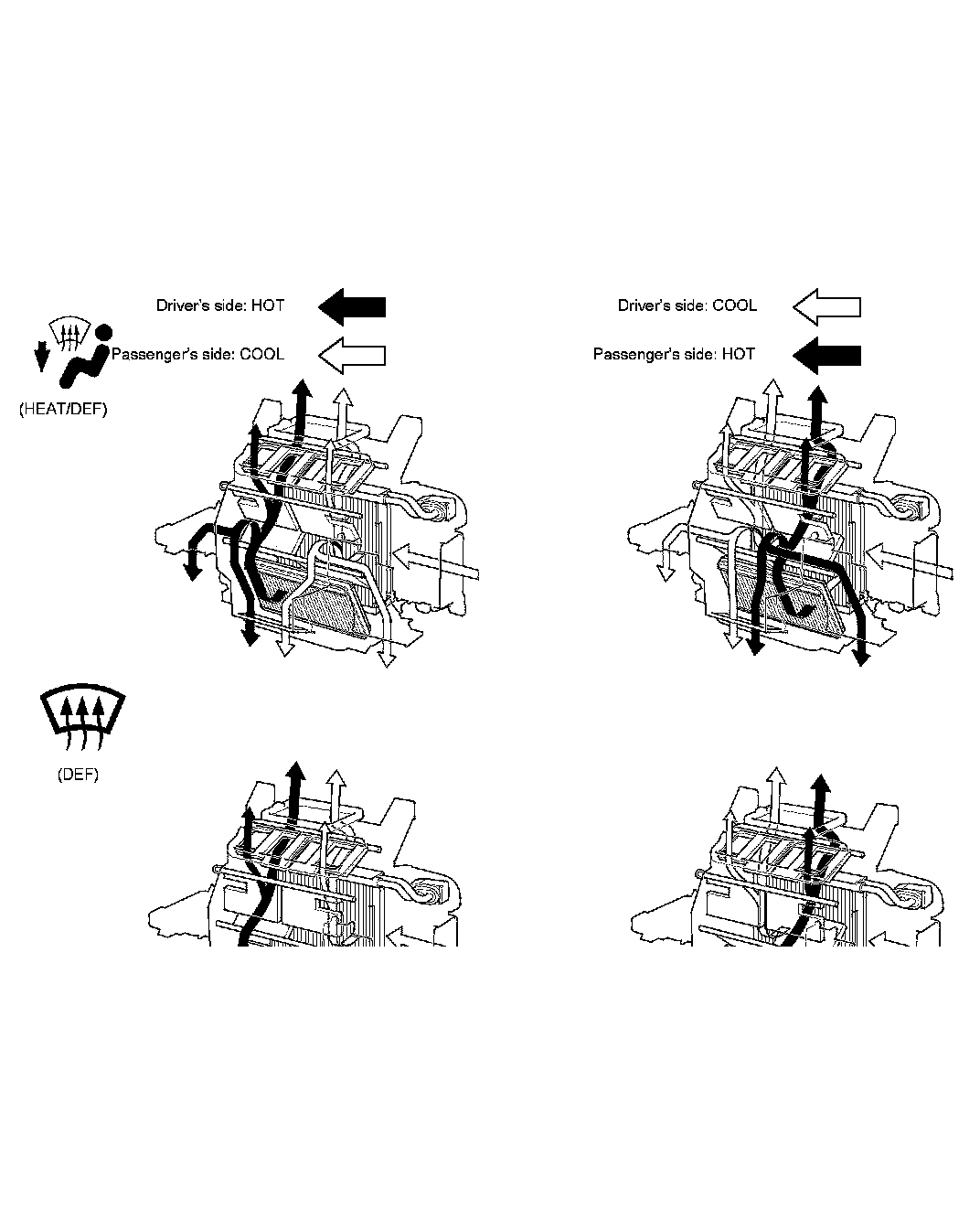 Driver's side: HOT

Passenger's side: COOL

(HEAT/DEF)

Driver's side: COOL

Passenger's side: HOT

(DEF)