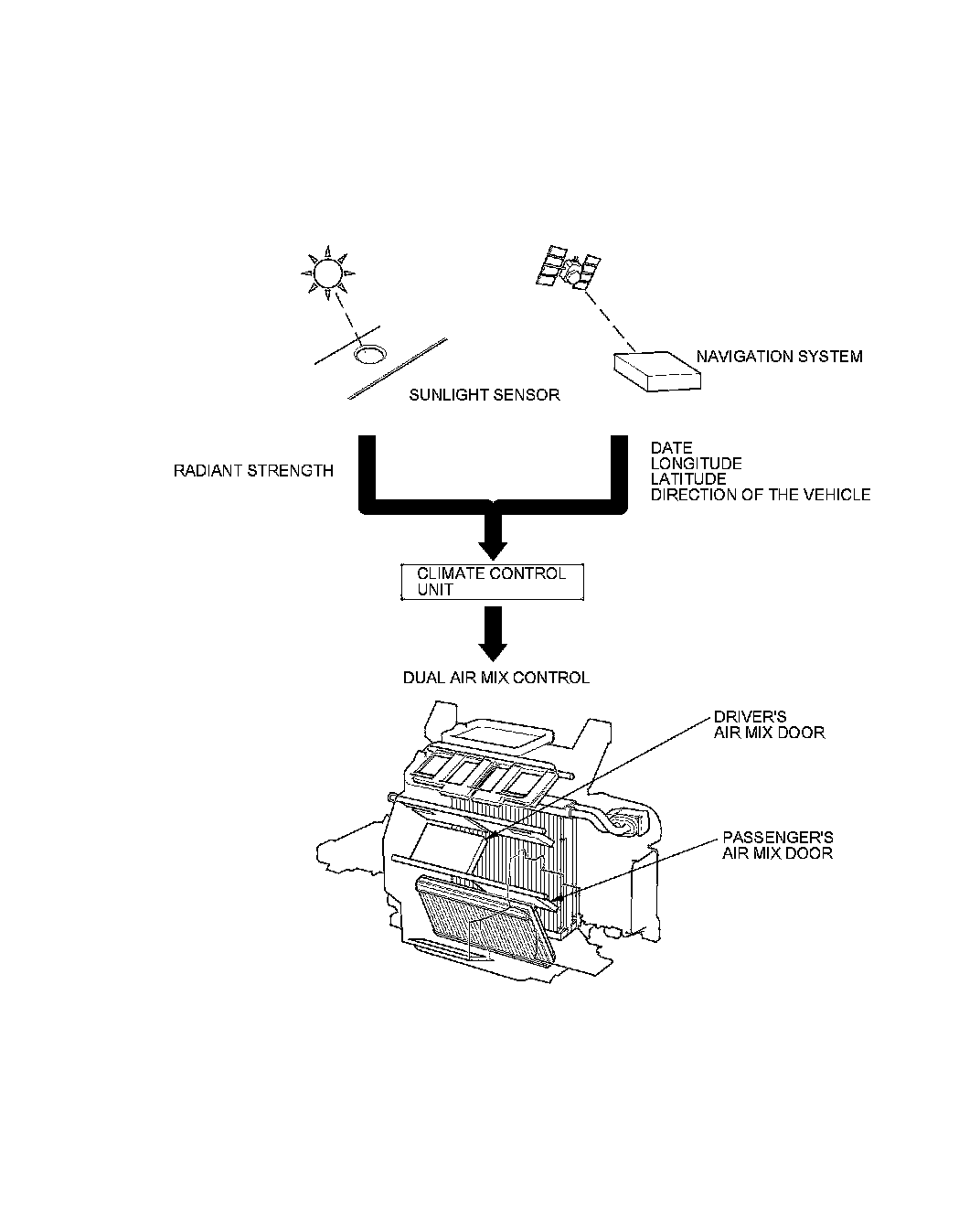 NAVIGATION SYSTEM

SUNLIGHT SENSOR

RADIANT STRENGTH

DATE
LONGITUDE
LATITUDE
DIRECTION OF THE VEHICLE

CLIMATE CONTROL UNIT

DUAL AIR MIX CONTROL

DRIVER'S AIR MIX DOOR

PASSENGER'S AIR MIX DOOR