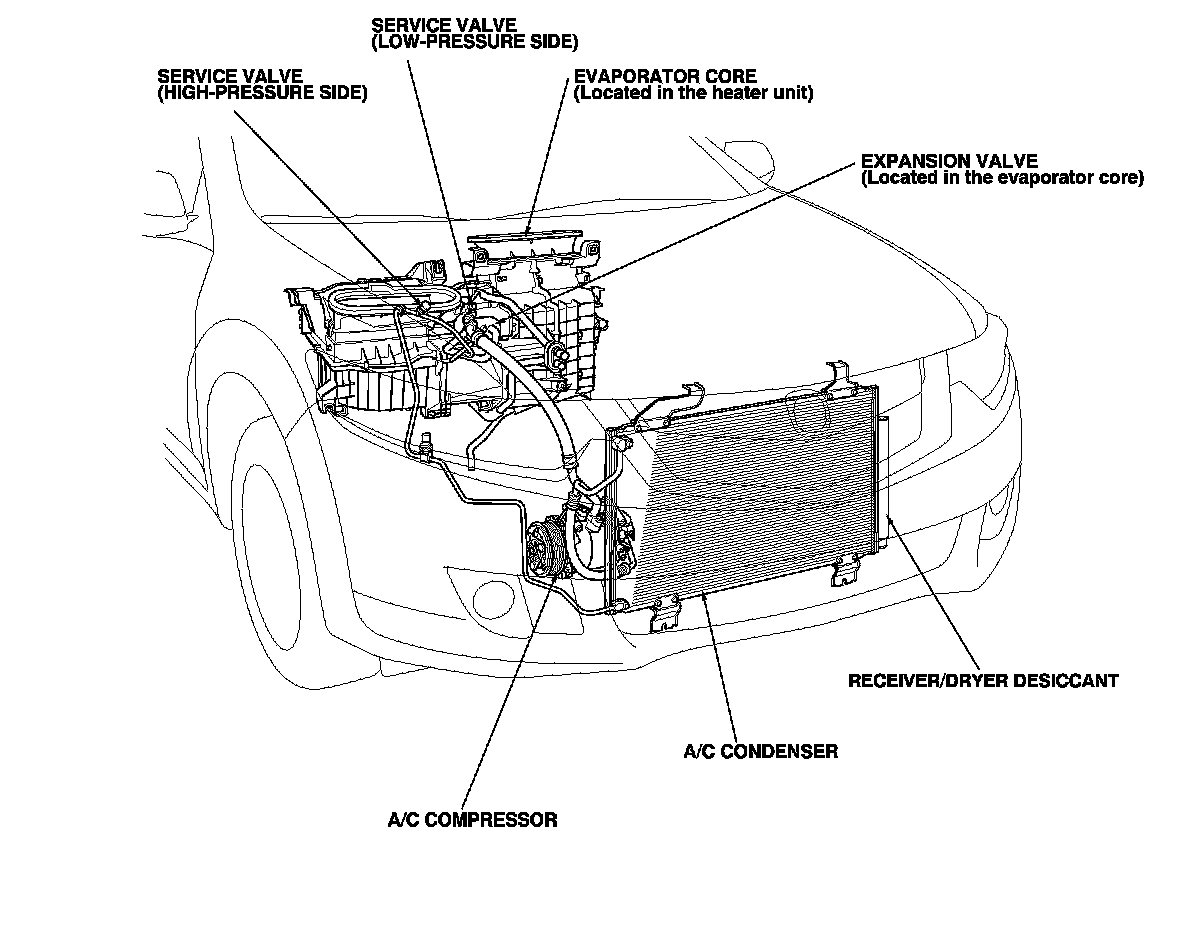 SERVICE VALVE
(LOW-PRESSURE SIDE)

SERVICE VALVE
(HIGH-PRESSURE SIDE)

EVAPORATOR CORE
(Located in the heater unit)

EXPANSION VALVE
(Located in the evaporator core)

RECEIVER/DRYER DESICCANT

A/C CONDENSER

A/C COMPRESSOR