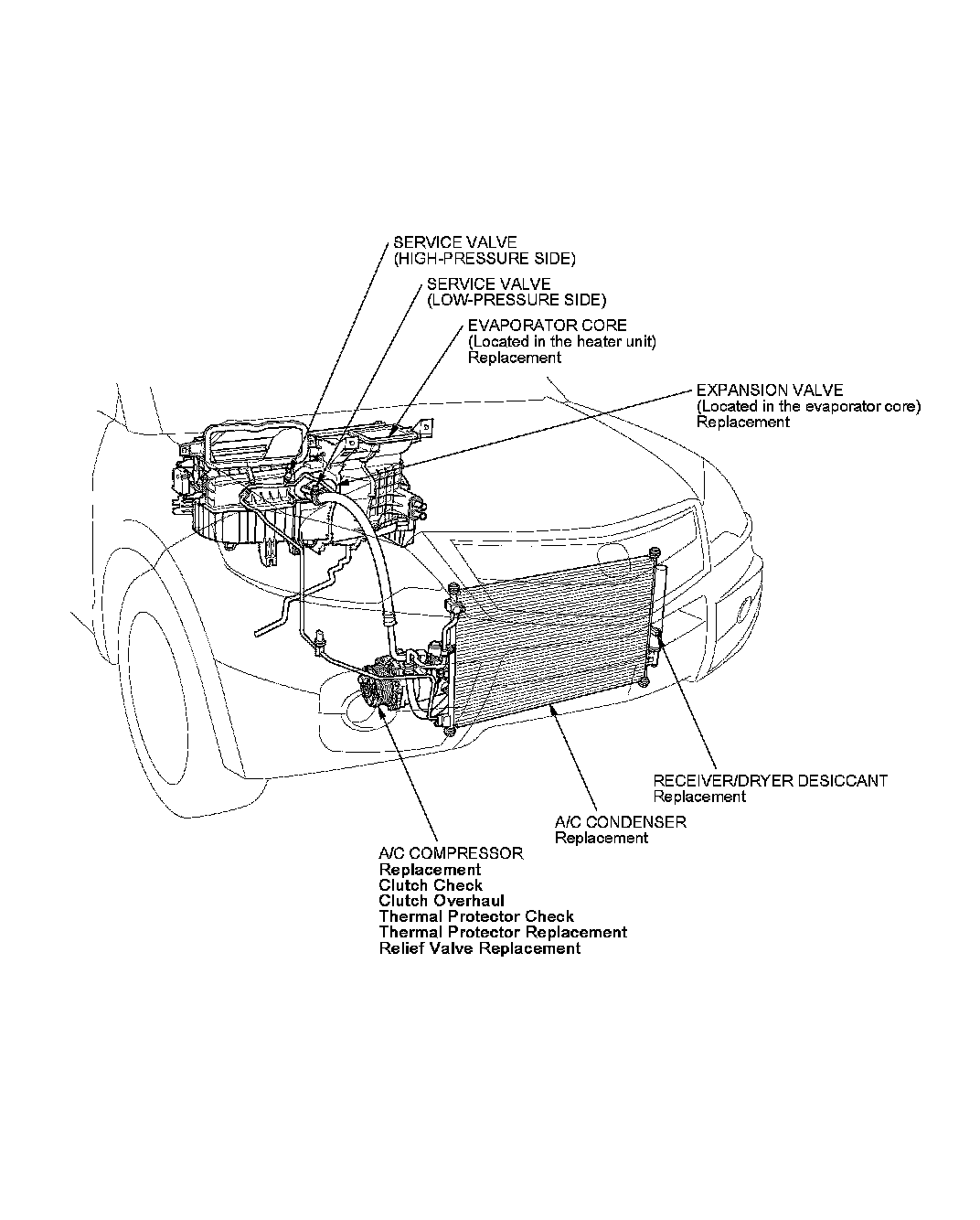 SERVICE VALVE
(HIGH-PRESSURE SIDE)

SERVICE VALVE
(LOW-PRESSURE SIDE)

EVAPORATOR CORE
(Located in the heater unit)
Replacement

EXPANSION VALVE
(Located in the evaporator core)
Replacement

RECEIVER/DRYER DESICCANT
Replacement

A/C CONDENSER
Replacement

A/C COMPRESSOR
Replacement
Clutch Check
Clutch Overhaul
Thermal Protector Check
Thermal Protector Replacement
Relief Valve Replacement