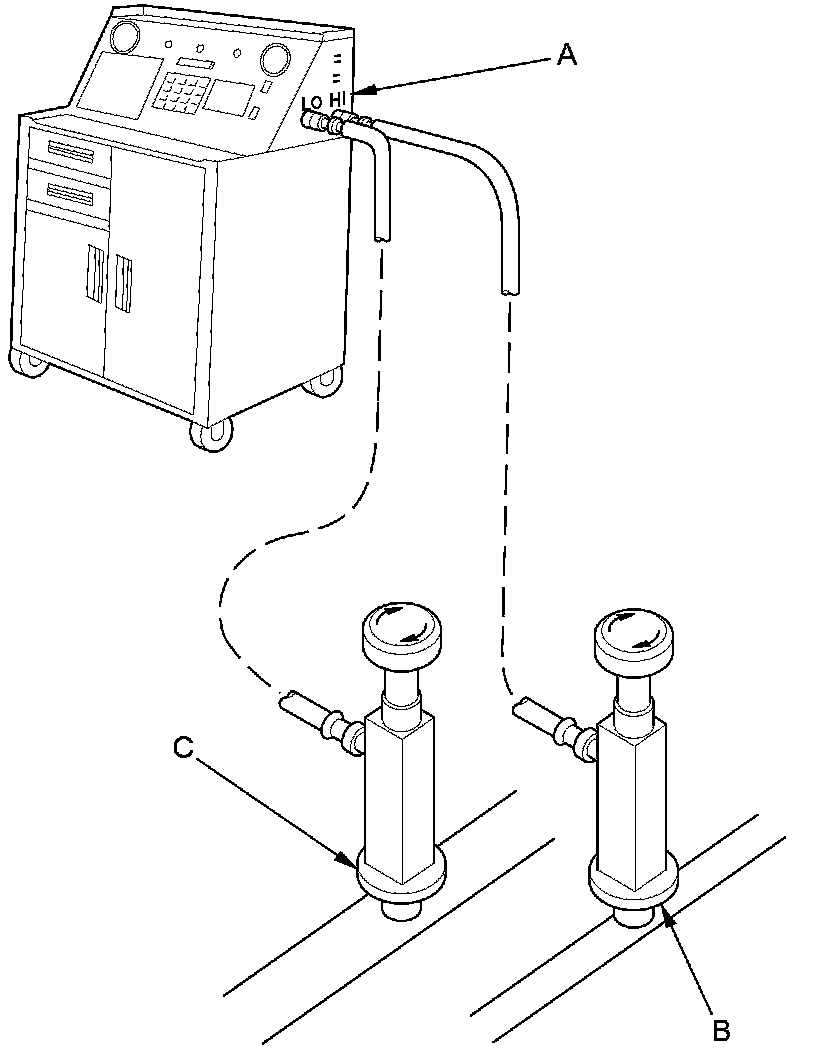 A

LO HI

C

B