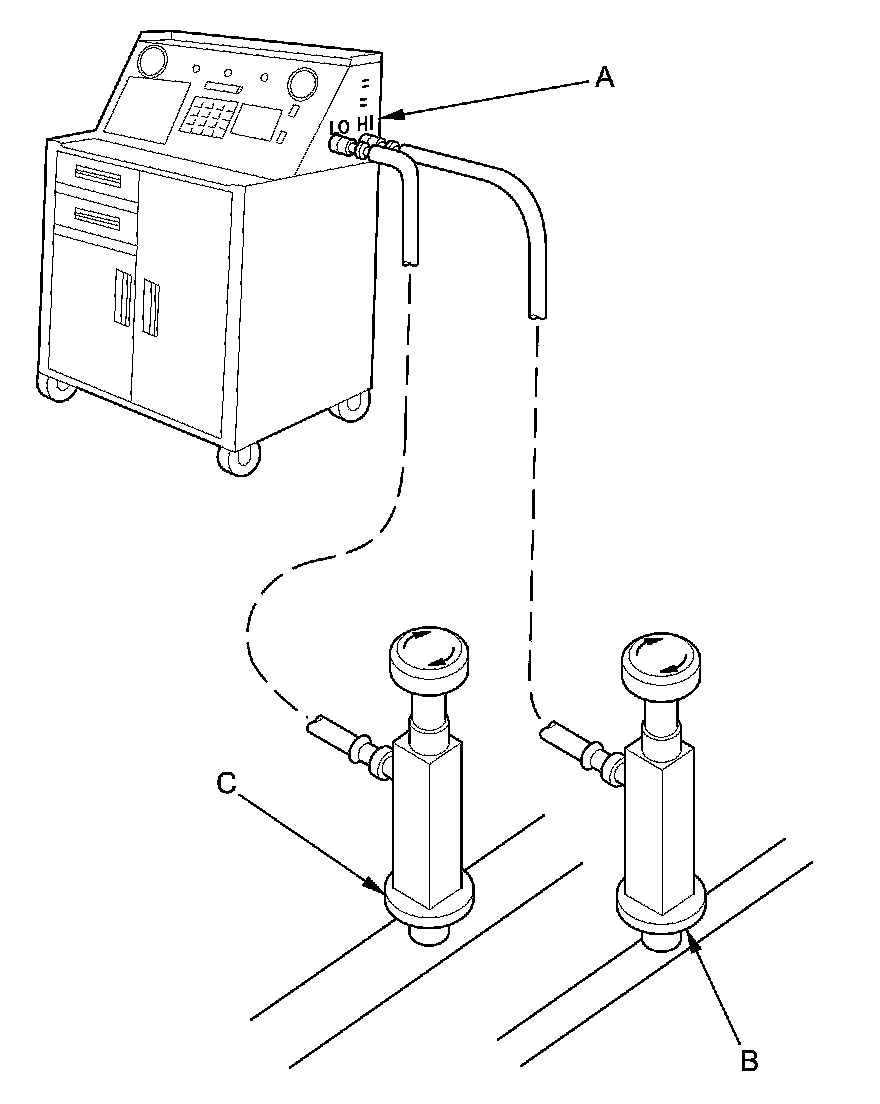 A
LO HI
C
B