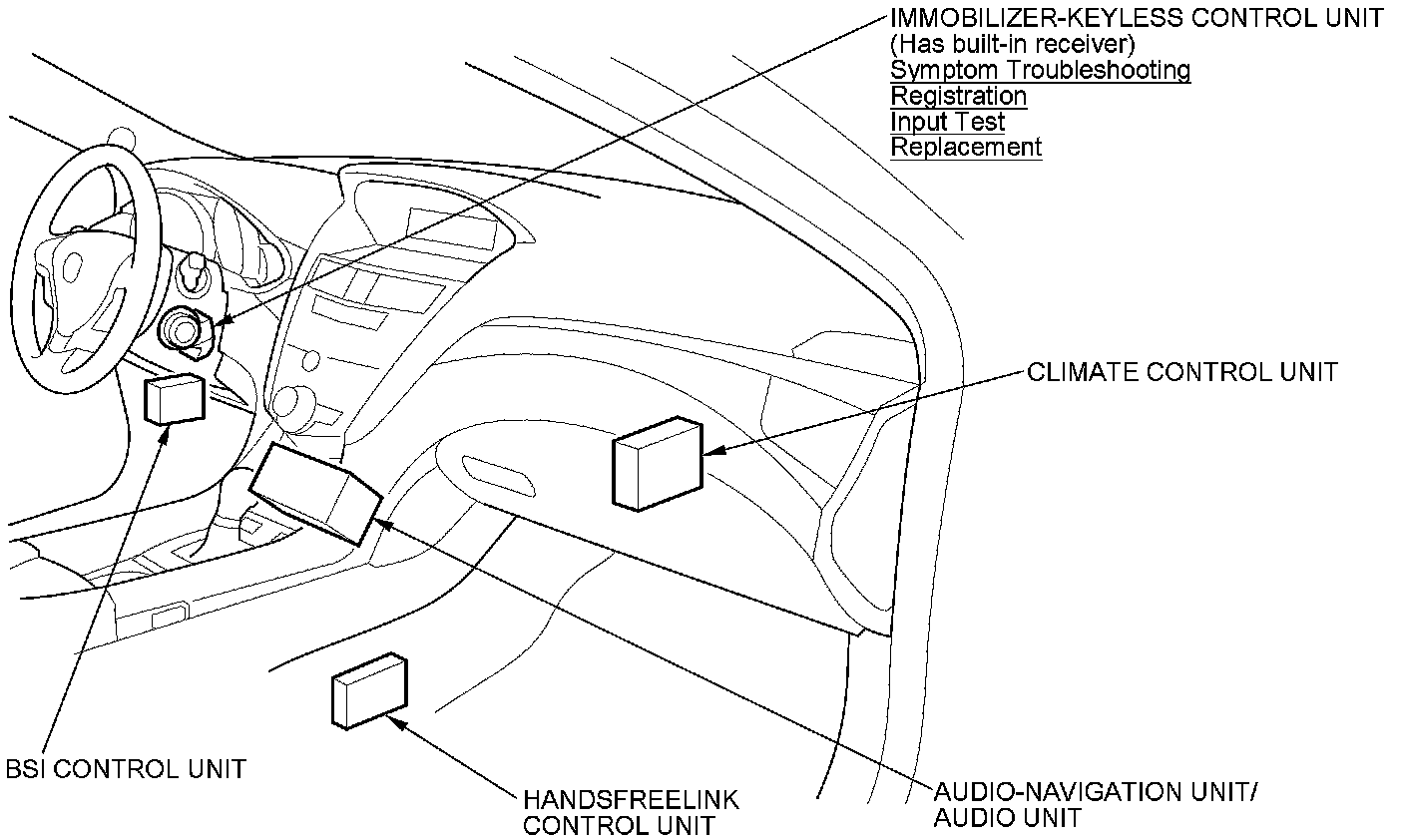 IMMOBILIZER-KEYLESS CONTROL UNIT
(Has built-in receiver)
Symptom Troubleshooting
Registration
Input Test
Replacement

CLIMATE CONTROL UNIT

BSI CONTROL UNIT

HANDSFREELINK
CONTROL UNIT

AUDIO-NAVIGATION UNIT/
AUDIO UNIT