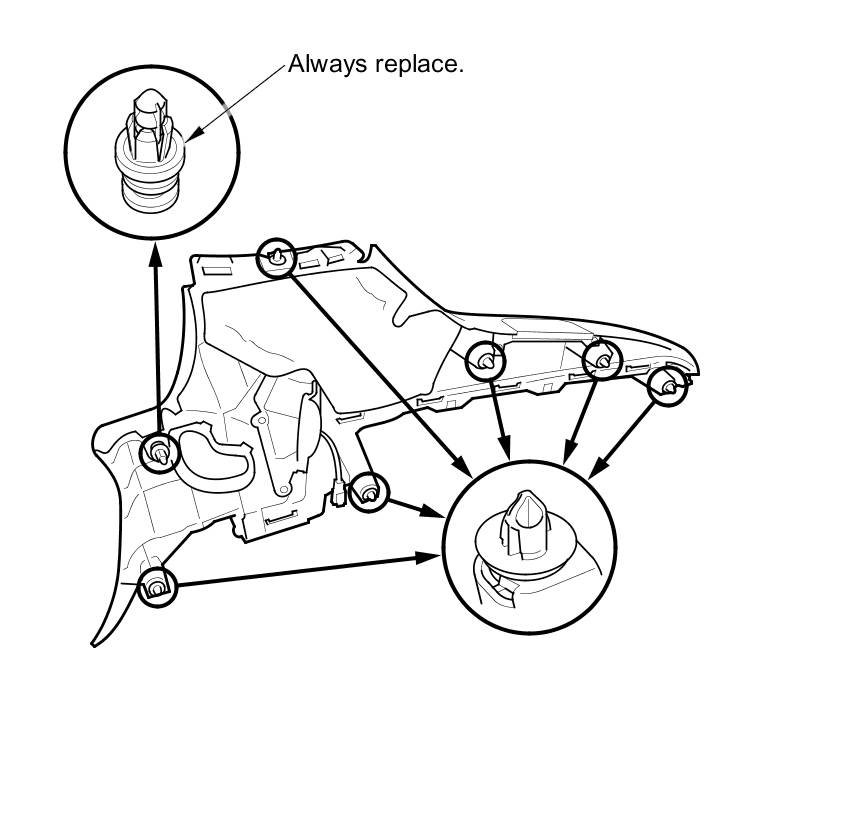 Always replace.