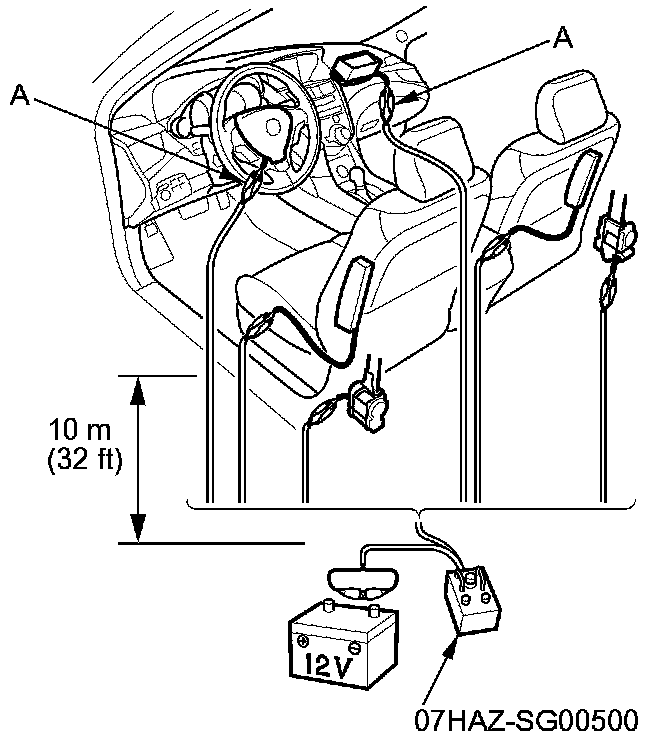 A

A

10 m
(32 ft)

12V

07HAZ-SG00500