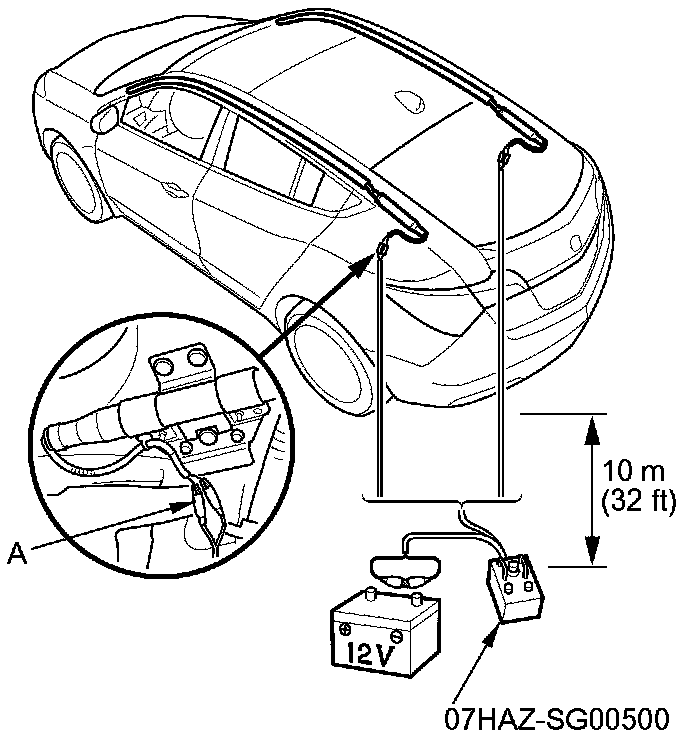 10 m
(32 ft)

A

12V

07HAZ-SG00500