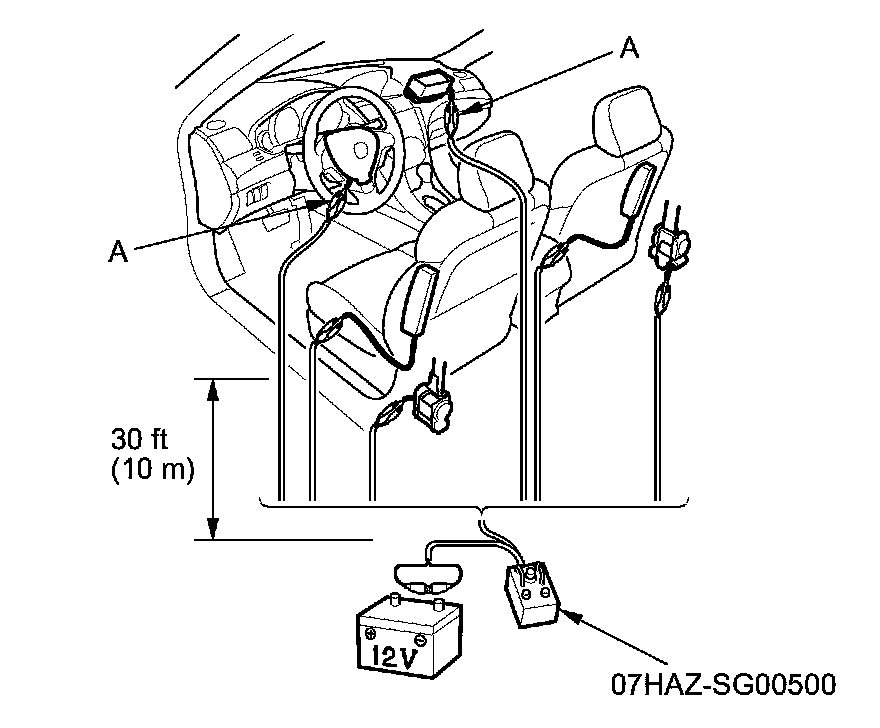 A

A

30 ft
(10 m)

12V

07HAZ-SG00500