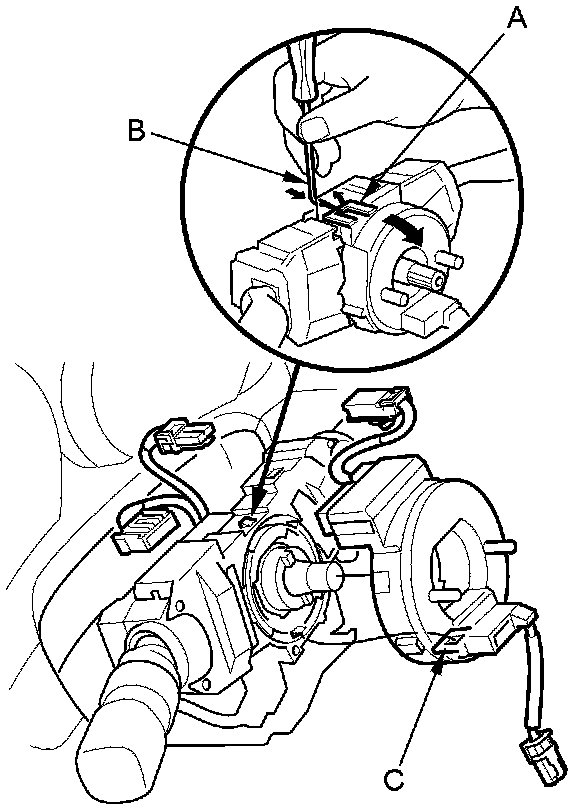 A
B
C