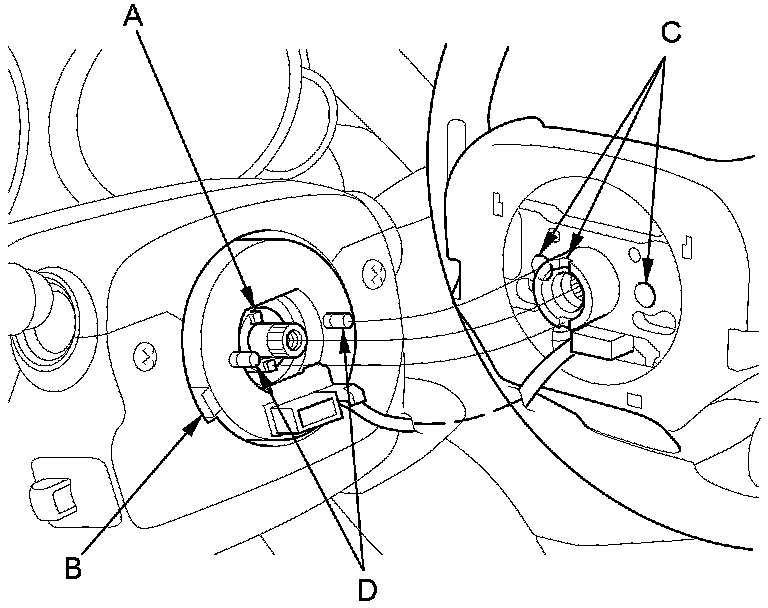 A
C
B
D