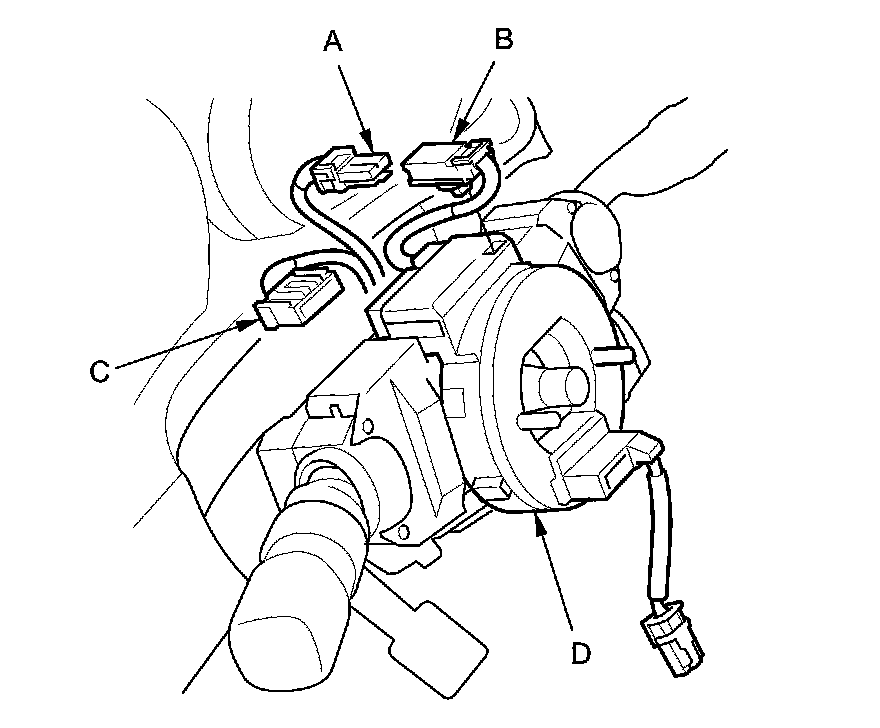 A
B
C
D