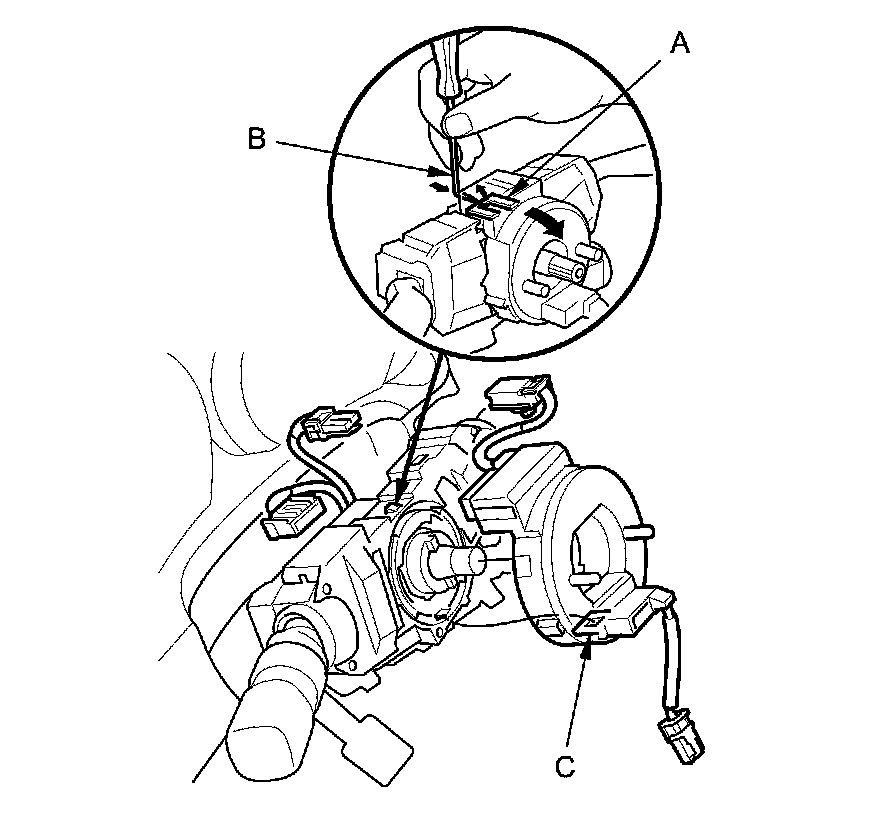 A
B
C