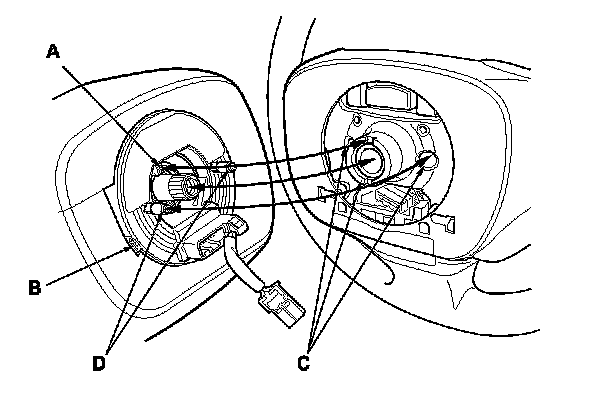 A
B
D
C