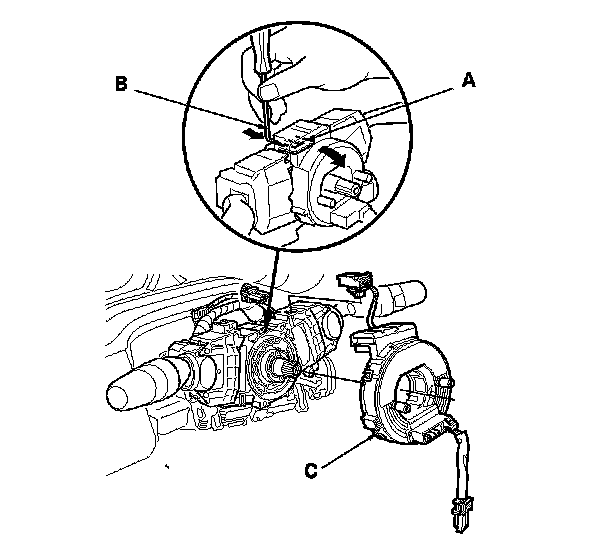 B
A
C