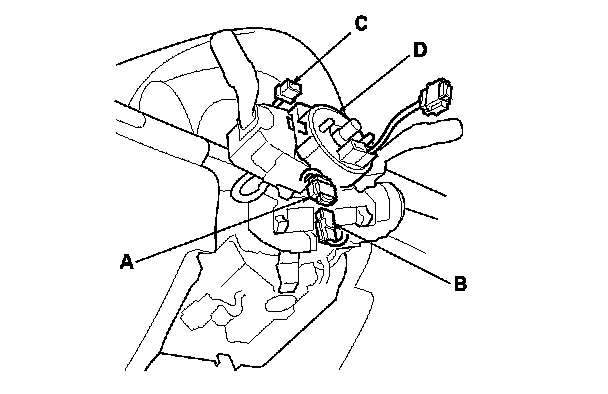 C
D
A
B