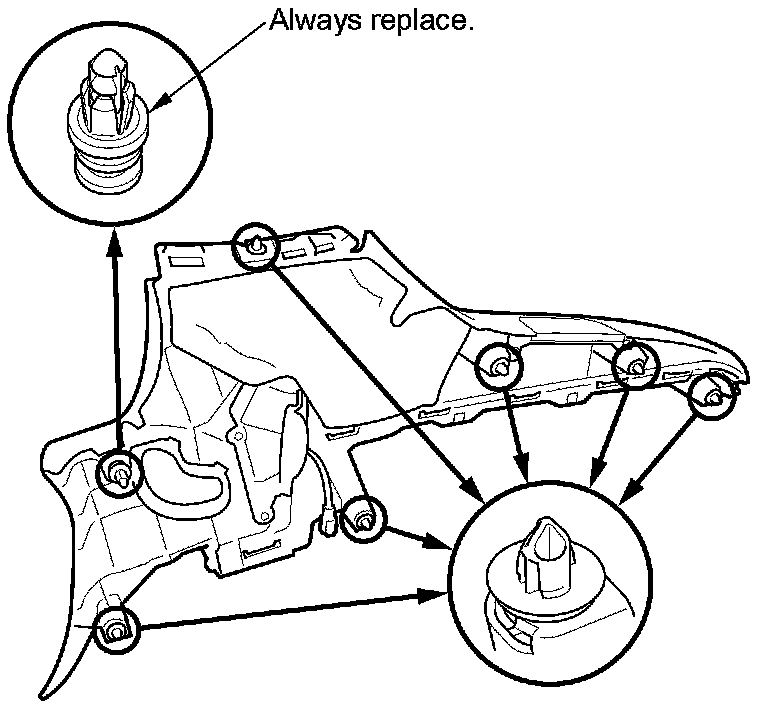 Always replace.