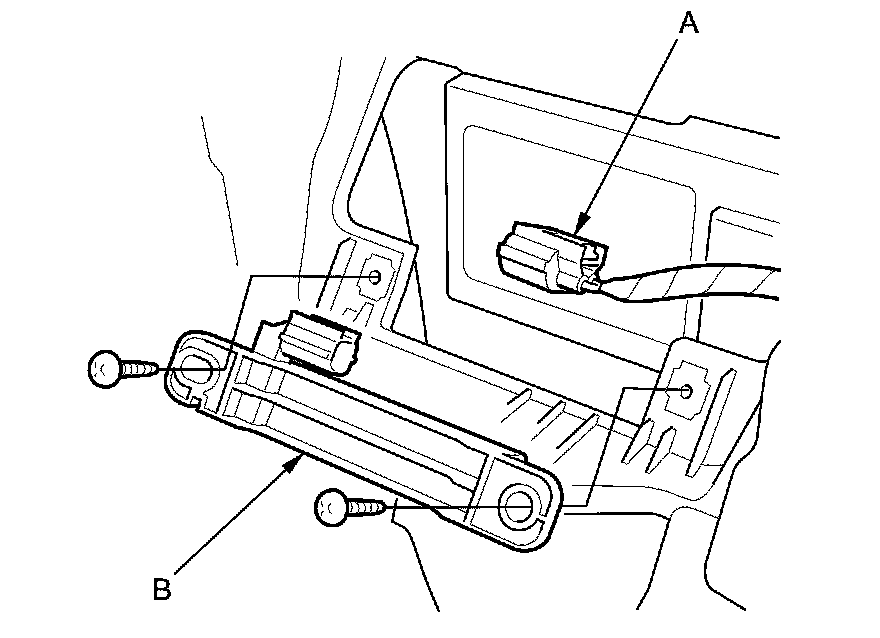 A

B