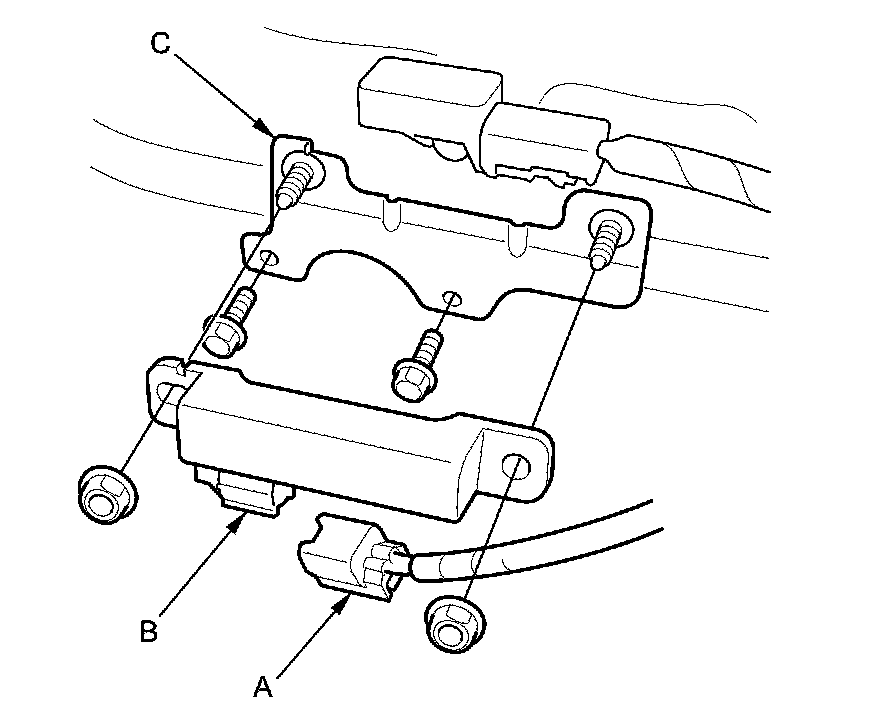 C

B

A