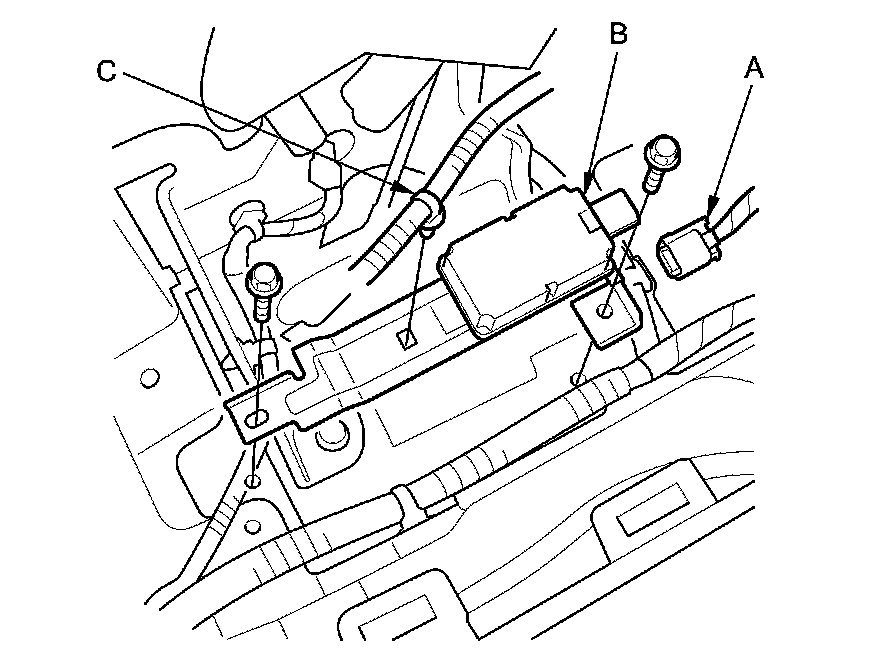 C
B
A