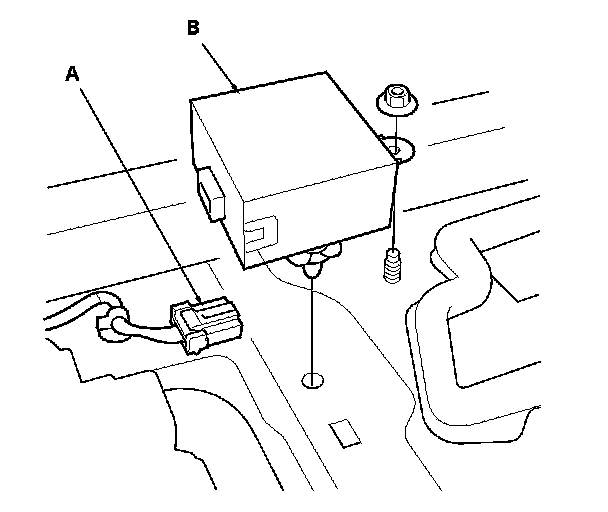 B
A