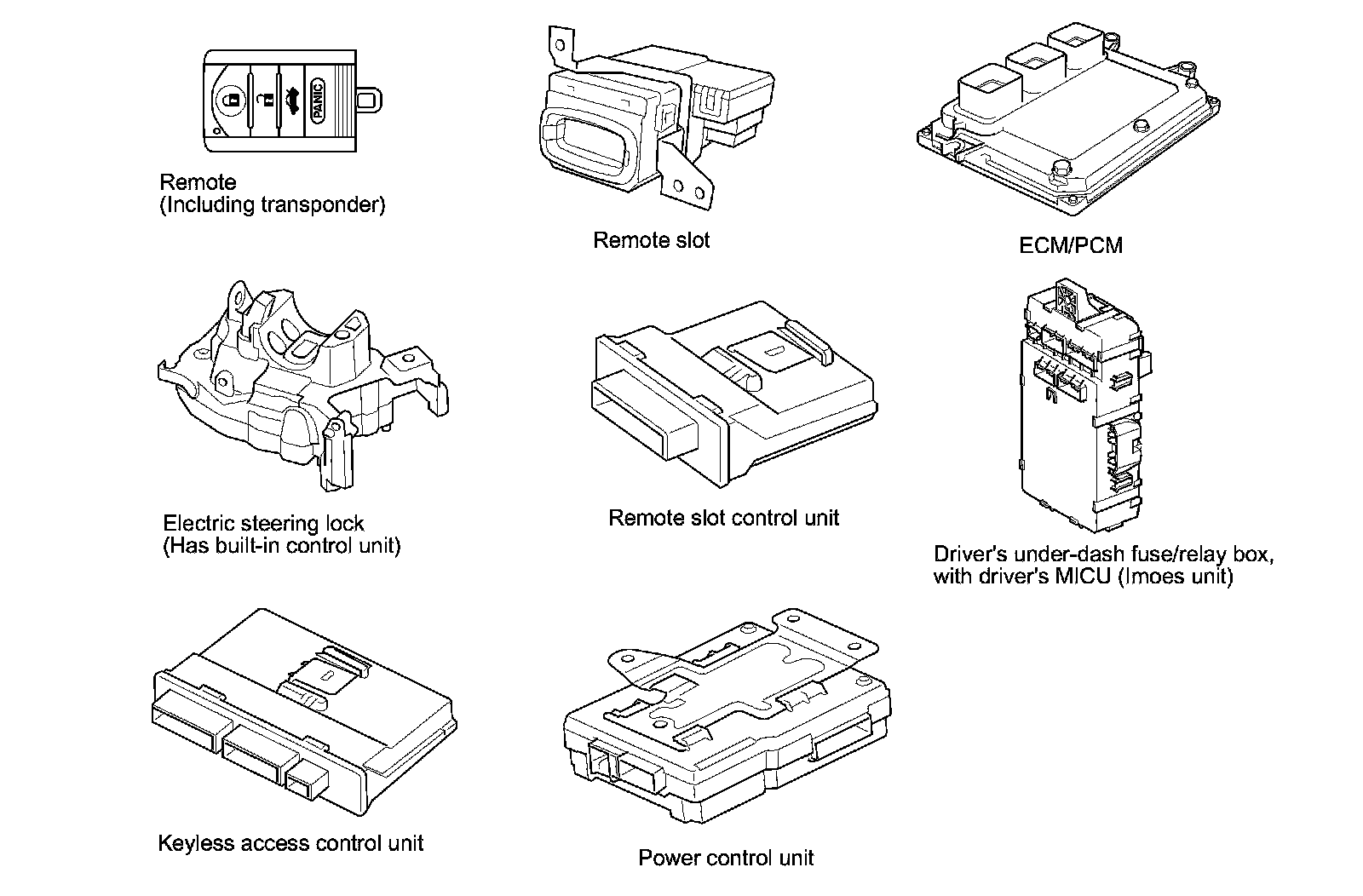 PANIC

Remote
(Including transponder)

Remote slot

ECM/PCM

Electric steering lock
(Has built-in control unit)

Remote slot control unit

Driver's under-dash fuse/relay box, with driver's MICU (Imoes unit)

Keyless access control unit

Power control unit