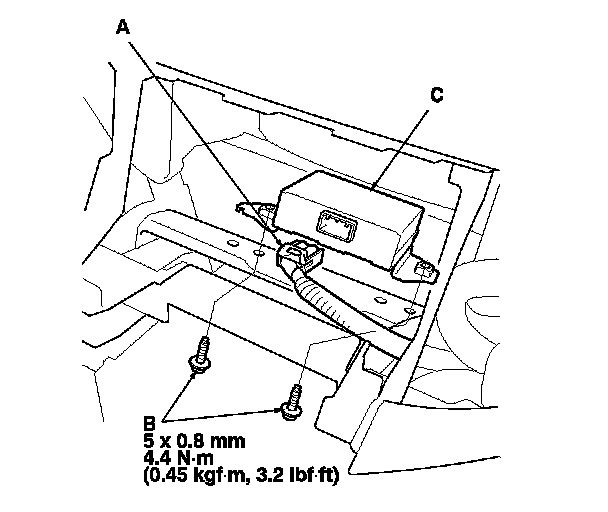 A

C

B
5 x 0.8 mm
4.4 N·m
(0.45 kgf·m, 3.2 lbf·ft)