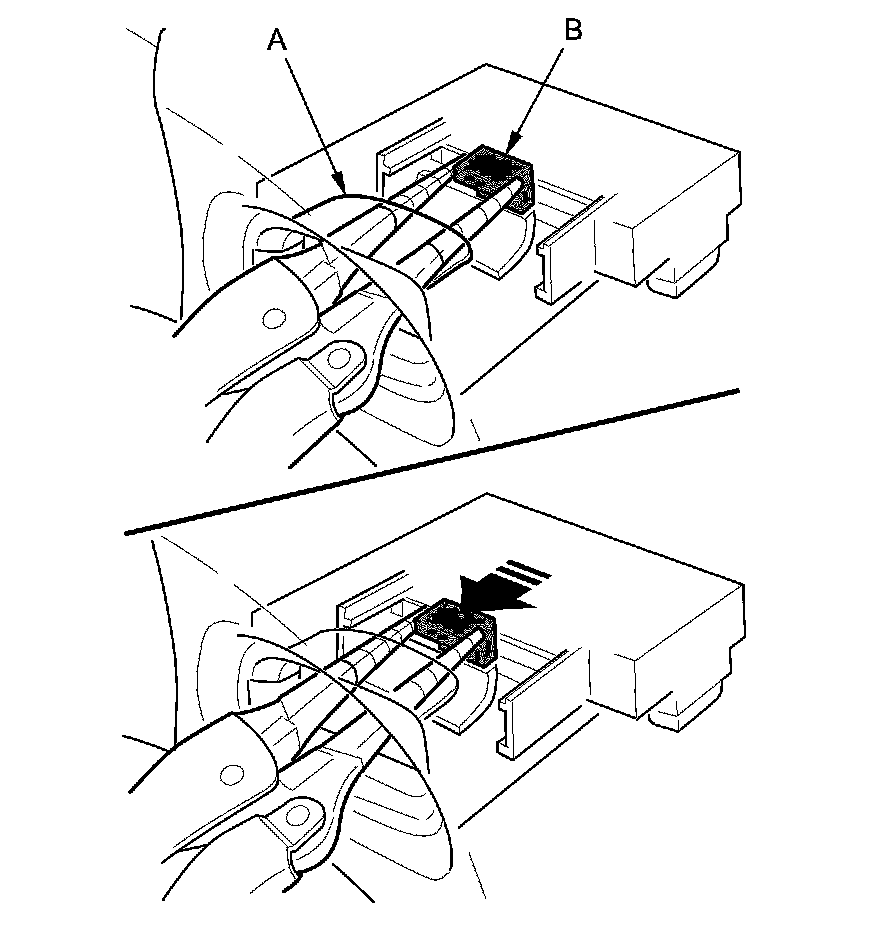 A
B