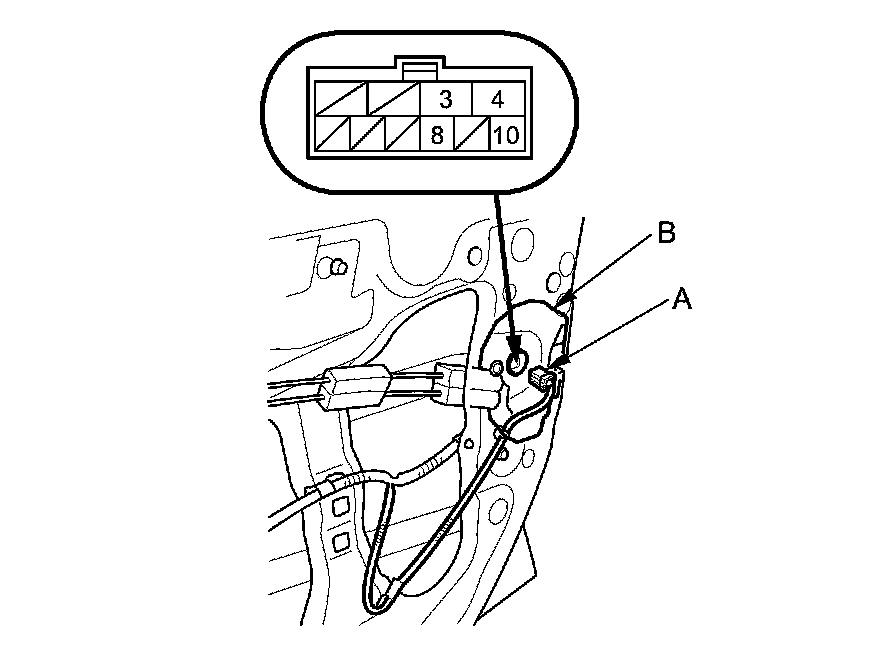 3 4
8 10
B
A