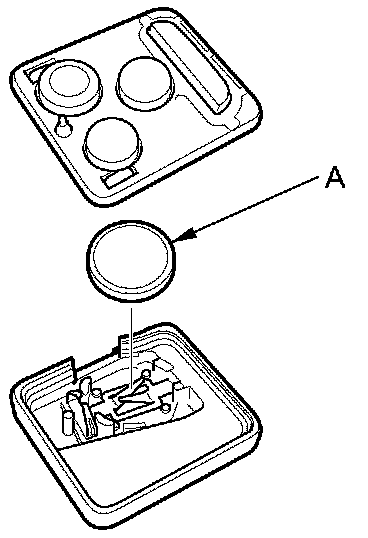 A