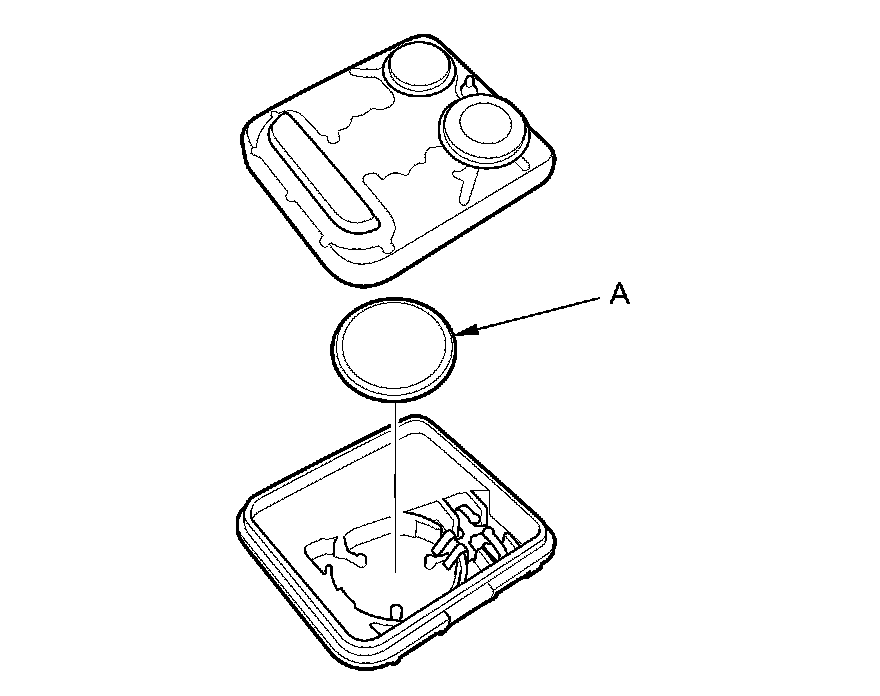 A