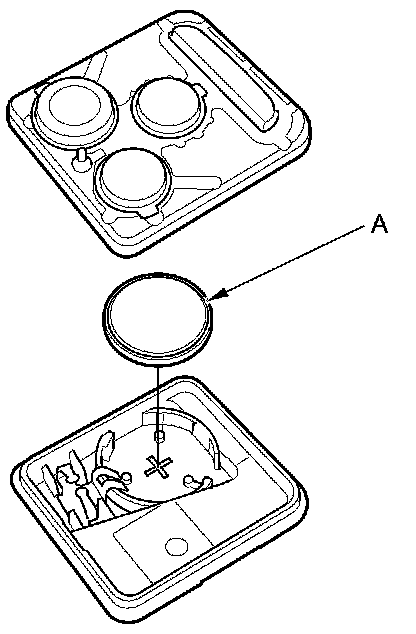 A