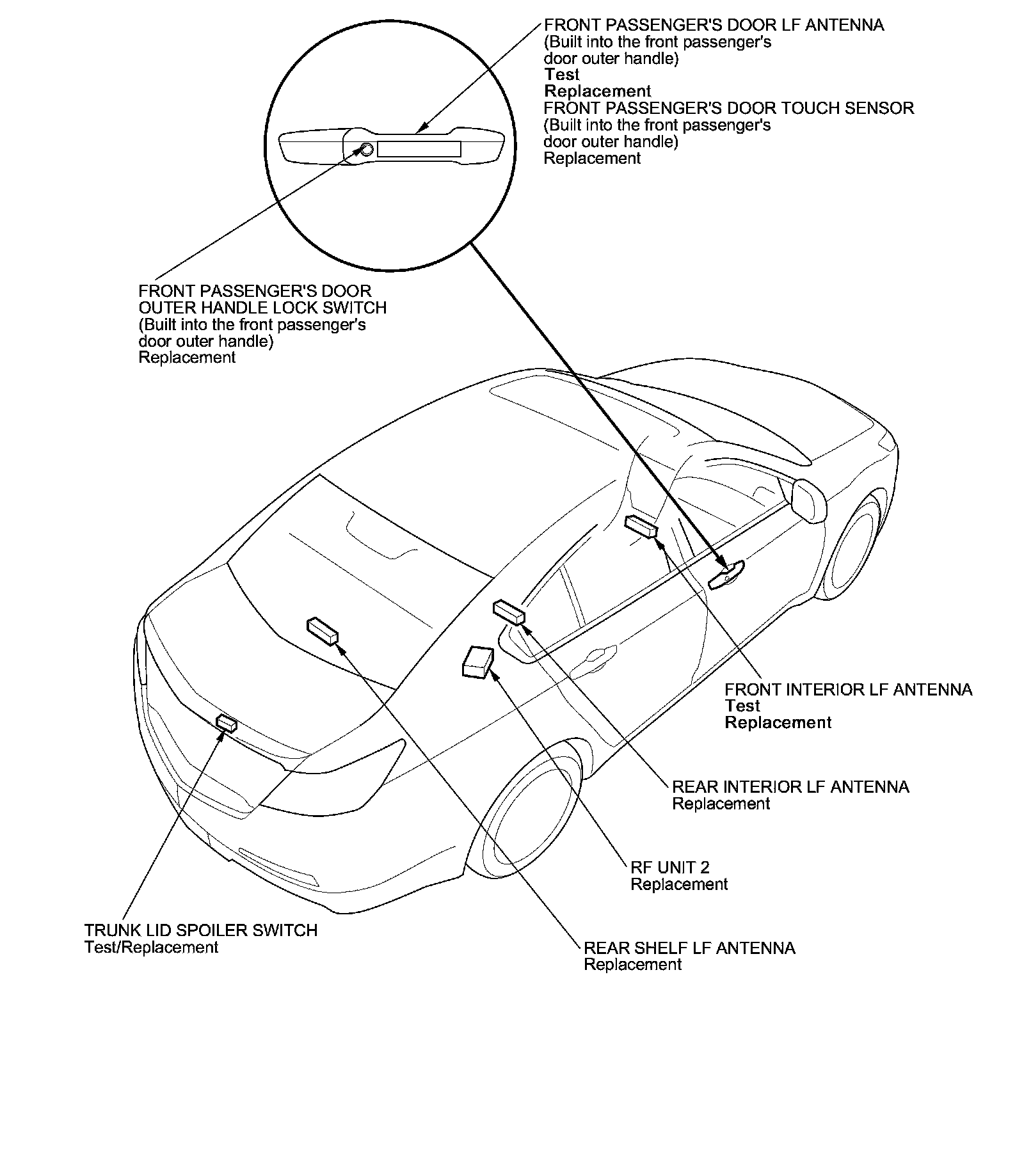 FRONT PASSENGER'S DOOR LF ANTENNA
(Built into the front passenger's door outer handle)
Test
Replacement
FRONT PASSENGER'S DOOR TOUCH SENSOR
(Built into the front passenger's door outer handle)
Replacement

FRONT PASSENGER'S DOOR OUTER HANDLE LOCK SWITCH
(Built into the front passenger's door outer handle)
Replacement

FRONT INTERIOR LF ANTENNA
Test
Replacement

REAR INTERIOR LF ANTENNA
Replacement

RF UNIT 2
Replacement

TRUNK LID SPOILER SWITCH
Test/Replacement

REAR SHELF LF ANTENNA
Replacement