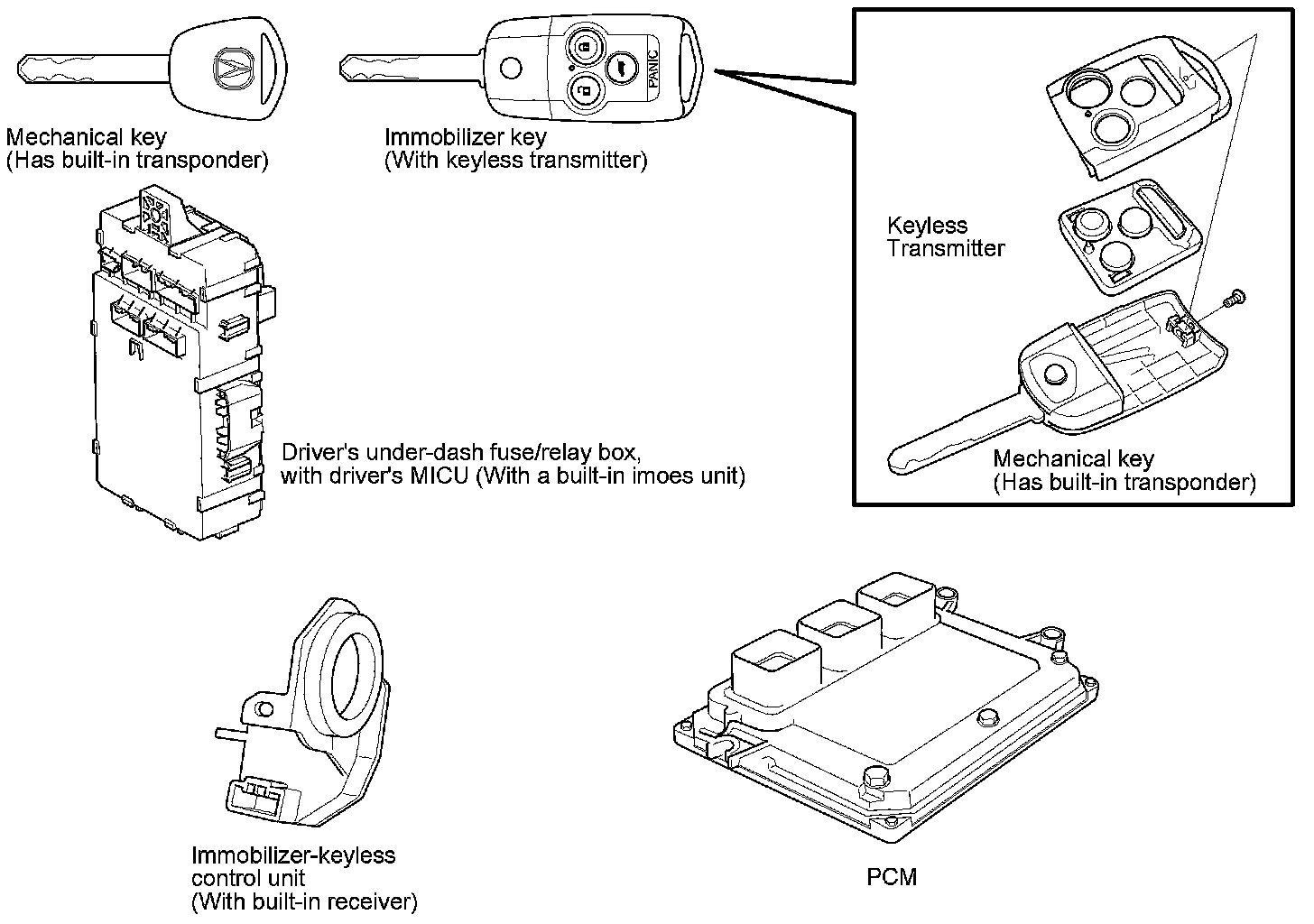 Mechanical key
(Has built-in transponder)

PANIC

Immobilizer key
(With keyless transmitter)

Keyless
Transmitter

Mechanical key
(Has built-in transponder)

Driver's under-dash fuse/relay box,
with driver's MICU (With a built-in imoes unit)

Immobilizer-keyless
control unit
(With built-in receiver)

PCM